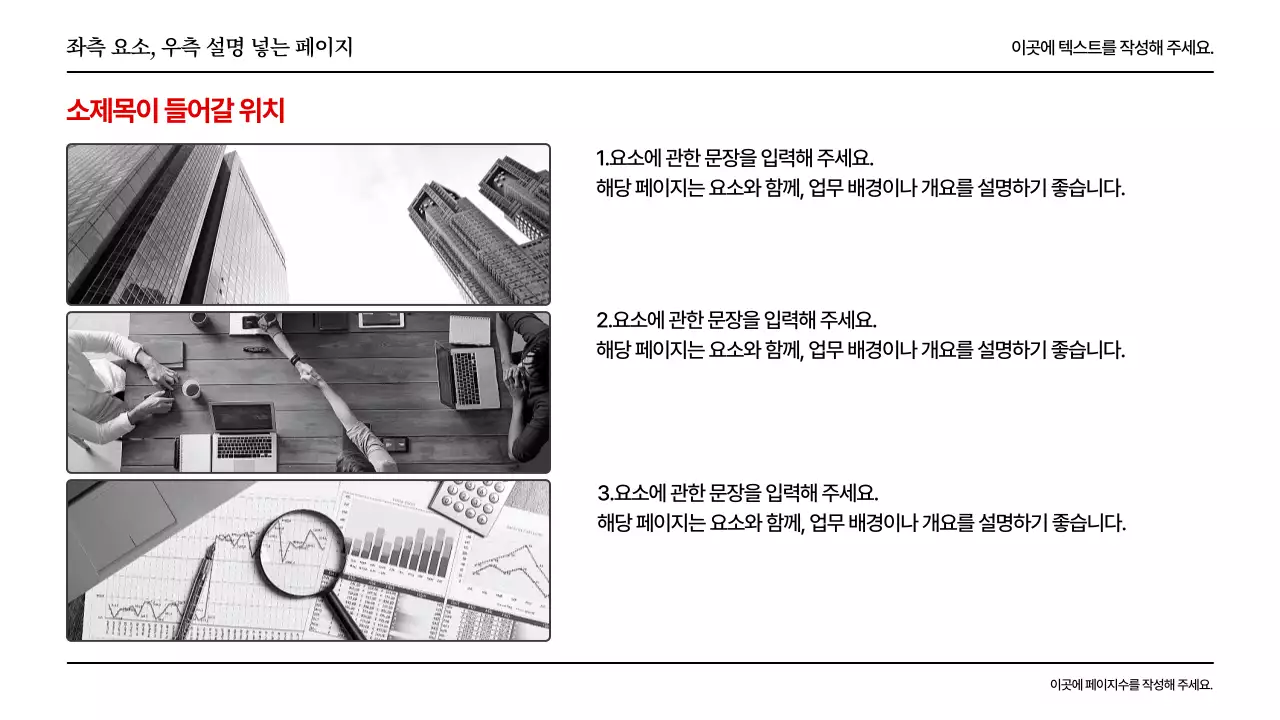 좌측 요소, 우측 설명 넣는 페이지

이곳에 텍스트를 작성해 주세요.

소제목이 들어갈 위치

1.요소에 관한 문장을 입력해 주세요.
해당 페이지는 요소와 함께, 업무 배경이나 개요를 설명하기 좋습니다.

2.요소에 관한 문장을 입력해 주세요.
해당 페이지는 요소와 함께, 업무 배경이나 개요를 설명하기 좋습니다.

3.요소에 관한 문장을 입력해 주세요.
해당 페이지는 요소와 함께, 업무 배경이나 개요를 설명하기 좋습니다.

이곳에 페이지수를 작성해 주세요.