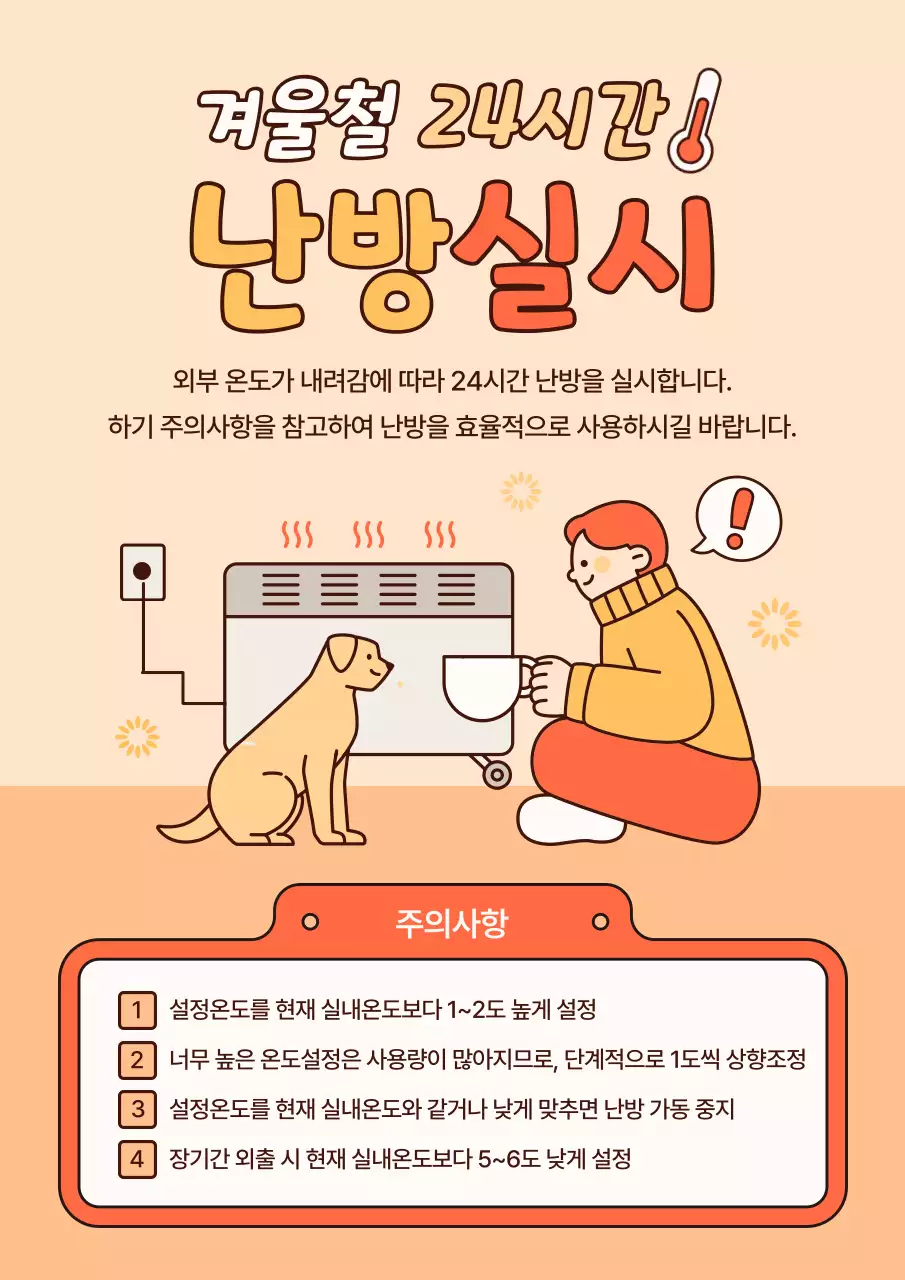 겨울철 24시간

난방실시

외부 온도가 내려감에 따라 24시간 난방을 실시합니다.
하기 주의사항을 참고하여 난방을 효율적으로 사용하시길 바랍니다.

!

주의사항

1 설정온도를 현재 실내온도보다 1~2도 높게 설정

2 너무 높은 온도설정은 사용량이 많아지므로, 단계적으로 1도씩 상향조정

3 설정온도를 현재 실내온도와 같거나 낮게 맞추면 난방 가동 중지

4 장기간 외출 시 현재 실내온도보다 5~6도 낮게 설정