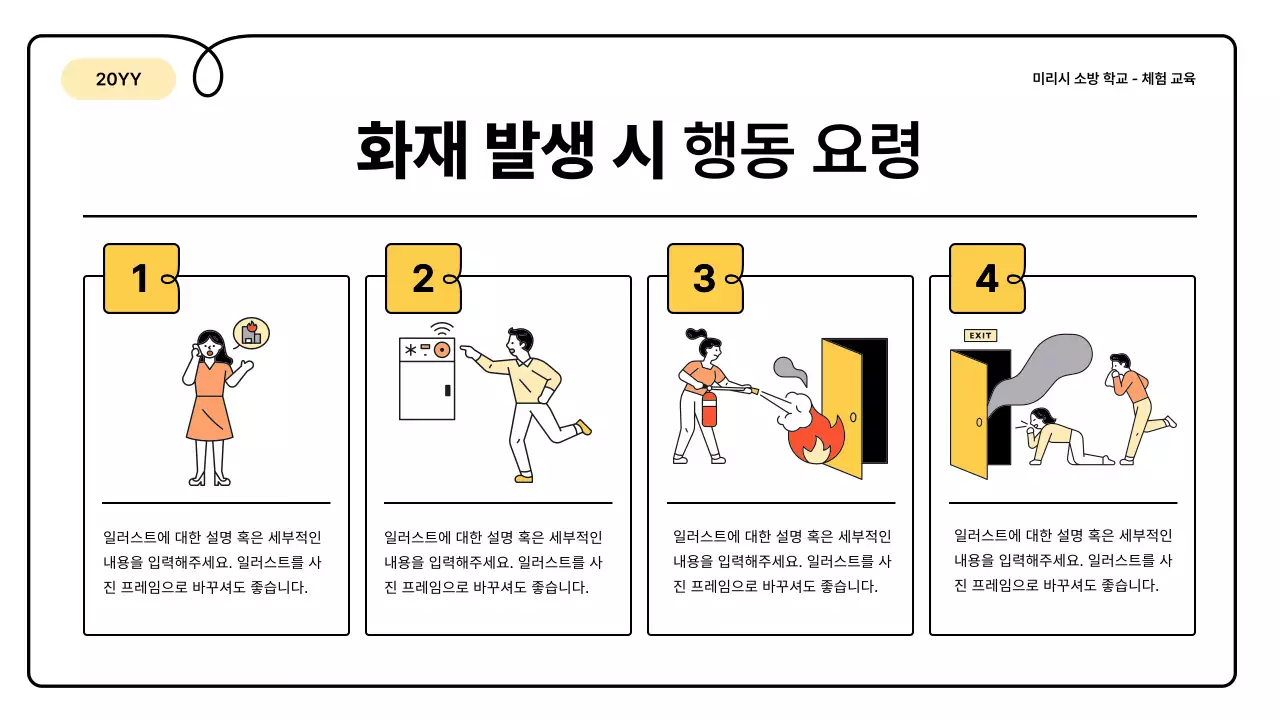 20YY

미리시 소방 학교 - 체험 교육

화재 발생 시 행동 요령

1

일러스트에 대한 설명 혹은 세부적인 내용을 입력해주세요. 일러스트를 사진 프레임으로 바꾸셔도 좋습니다.

2

일러스트에 대한 설명 혹은 세부적인 내용을 입력해주세요. 일러스트를 사진 프레임으로 바꾸셔도 좋습니다.

3

일러스트에 대한 설명 혹은 세부적인 내용을 입력해주세요. 일러스트를 사진 프레임으로 바꾸셔도 좋습니다.

4

EXIT

일러스트에 대한 설명 혹은 세부적인 내용을 입력해주세요. 일러스트를 사진 프레임으로 바꾸셔도 좋습니다.