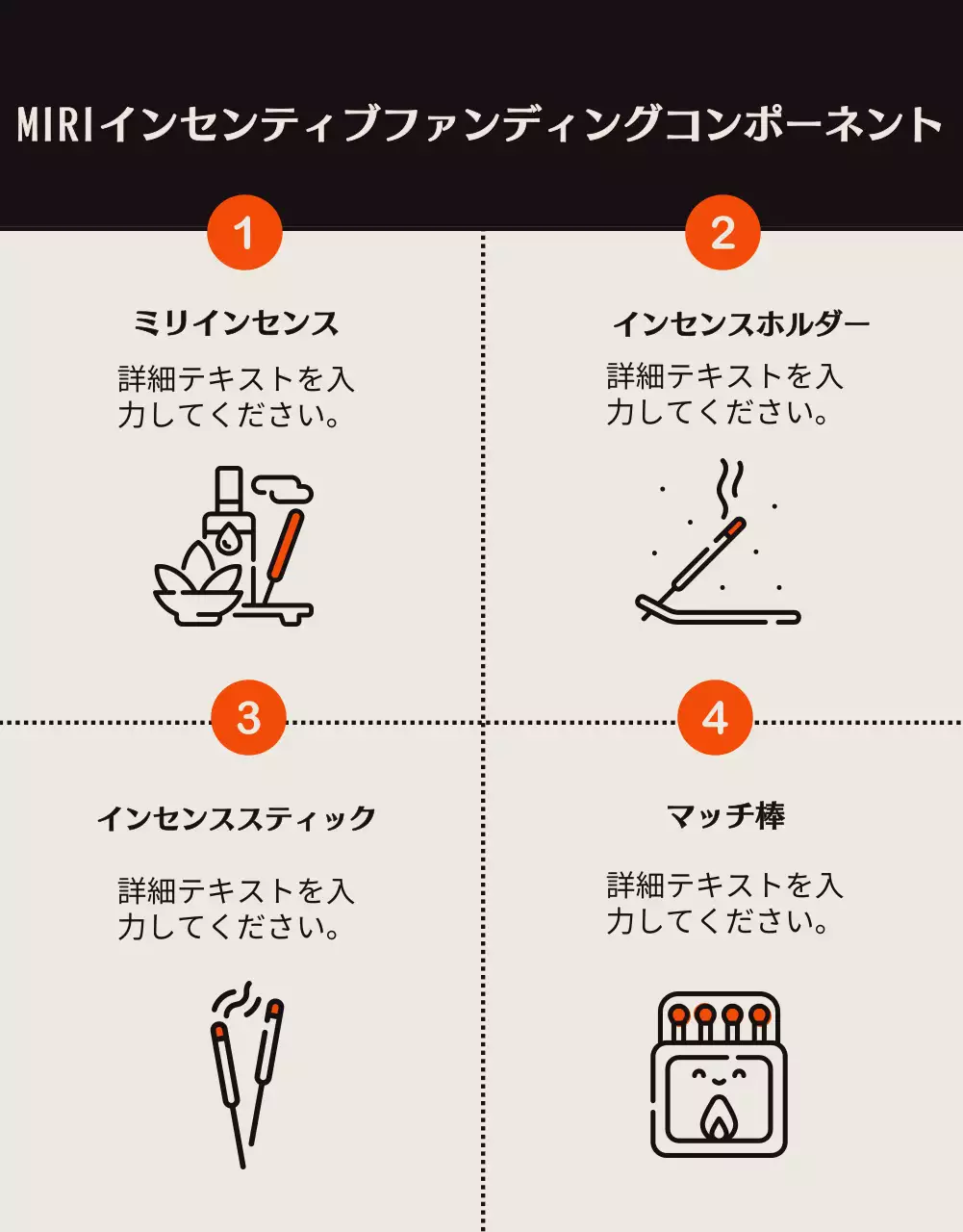 MIRIインセンティブファンディングコンポーネント

1

ミリインセンス

詳細テキストを入力してください。

2

インセンスホルダー

詳細テキストを入力してください。

3

インセンススティック

詳細テキストを入力してください。

4

マッチ棒

詳細テキストを入力してください。