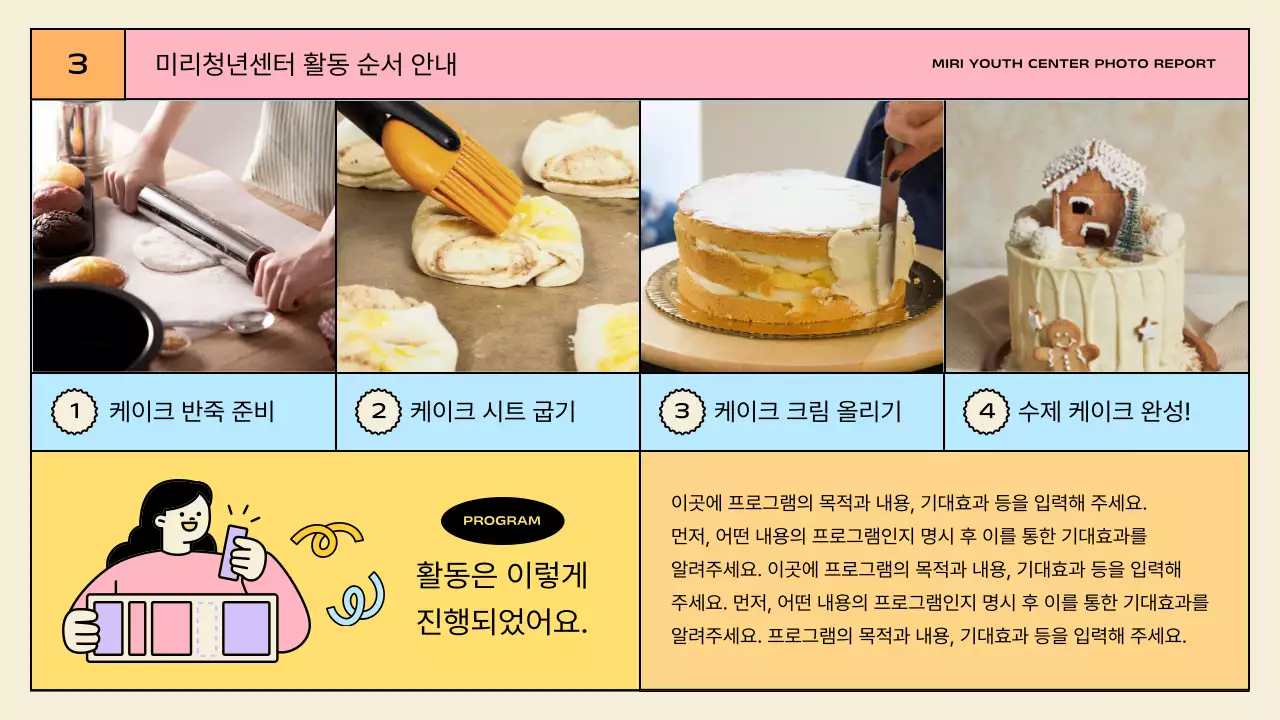 3

미리청년센터 활동 순서 안내

MIRI YOUTH CENTER PHOTO REPORT

1 케이크 반죽 준비

2 케이크 시트 굽기

3 케이크 크림 올리기

4 수제 케이크 완성!

PROGRAM

활동은 이렇게 진행되었어요.

이곳에 프로그램의 목적과 내용, 기대효과 등을 입력해 주세요. 먼저, 어떤 내용의 프로그램인지 명시 후 이를 통한 기대효과를 알려주세요. 이곳에 프로그램의 목적과 내용, 기대효과 등을 입력해 주세요. 먼저, 어떤 내용의 프로그램인지 명시 후 이를 통한 기대효과를 알려주세요. 프로그램의 목적과 내용, 기대효과 등을 입력해 주세요.