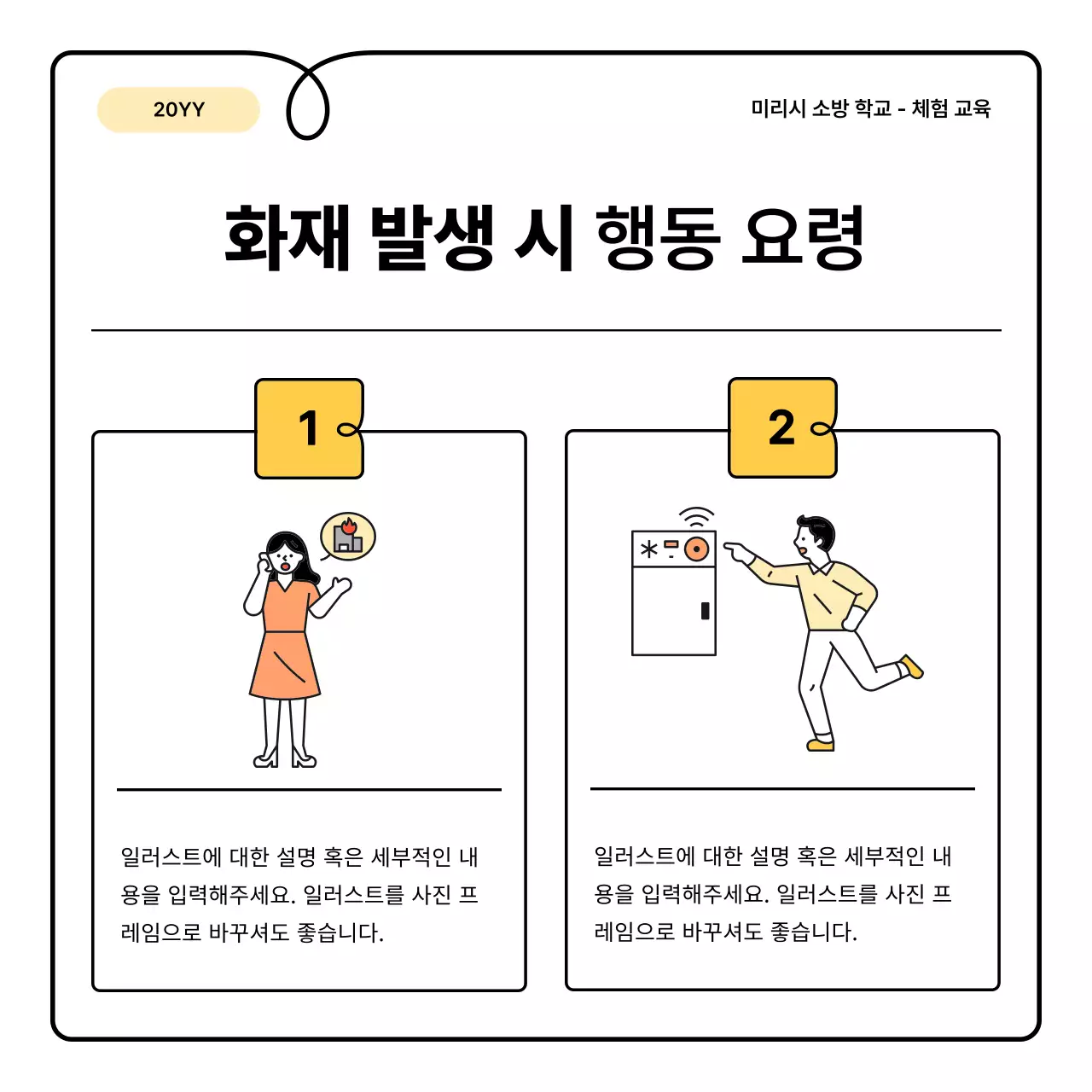 20YY

미리시 소방 학교 - 체험 교육

화재 발생 시 행동 요령

1

일러스트에 대한 설명 혹은 세부적인 내용을 입력해주세요. 일러스트를 사진 프레임으로 바꾸셔도 좋습니다.

2

일러스트에 대한 설명 혹은 세부적인 내용을 입력해주세요. 일러스트를 사진 프레임으로 바꾸셔도 좋습니다.