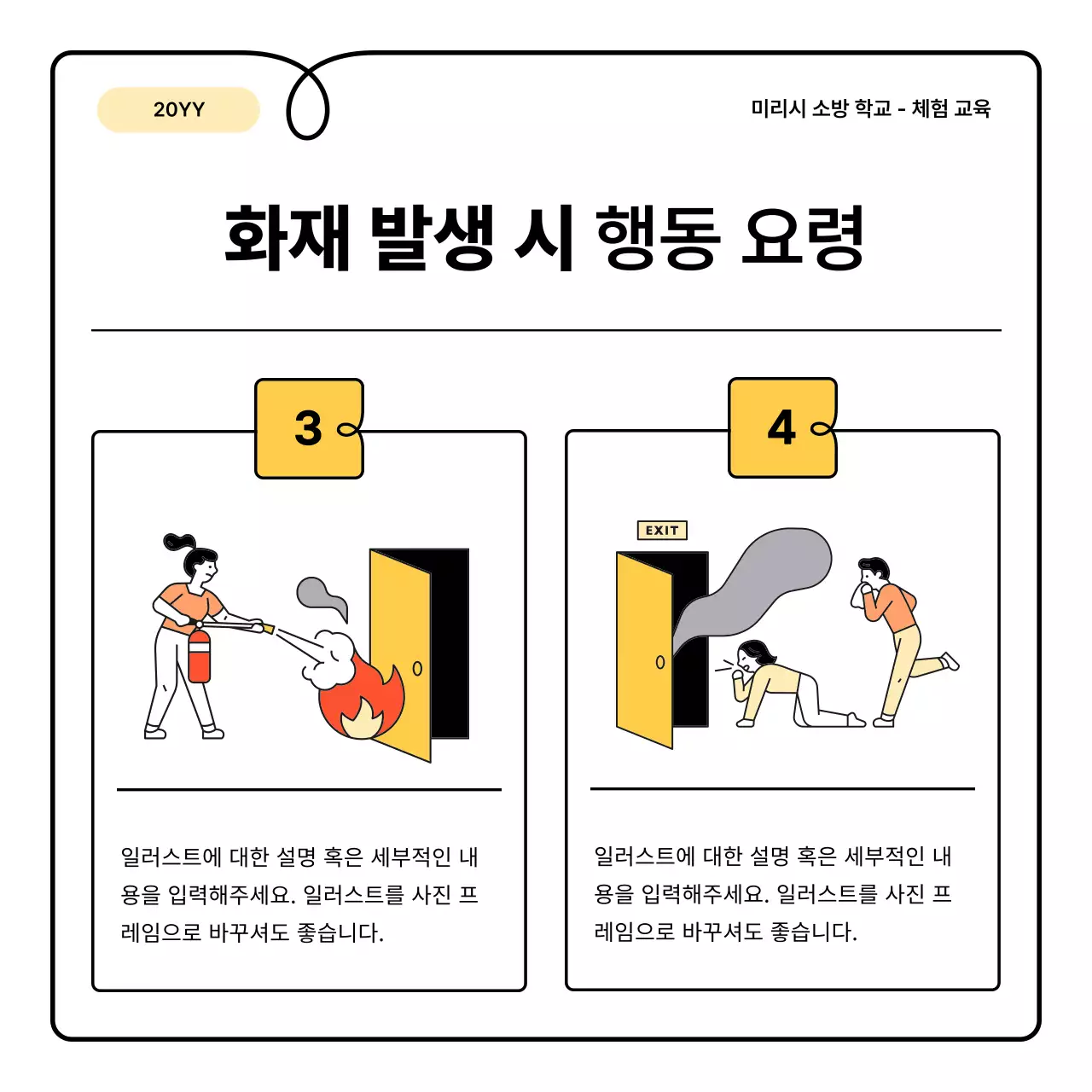 20YY

미리시 소방 학교 - 체험 교육

화재 발생 시 행동 요령

3

일러스트에 대한 설명 혹은 세부적인 내용을 입력해주세요. 일러스트를 사진 프레임으로 바꾸셔도 좋습니다.

4

EXIT

일러스트에 대한 설명 혹은 세부적인 내용을 입력해주세요. 일러스트를 사진 프레임으로 바꾸셔도 좋습니다.