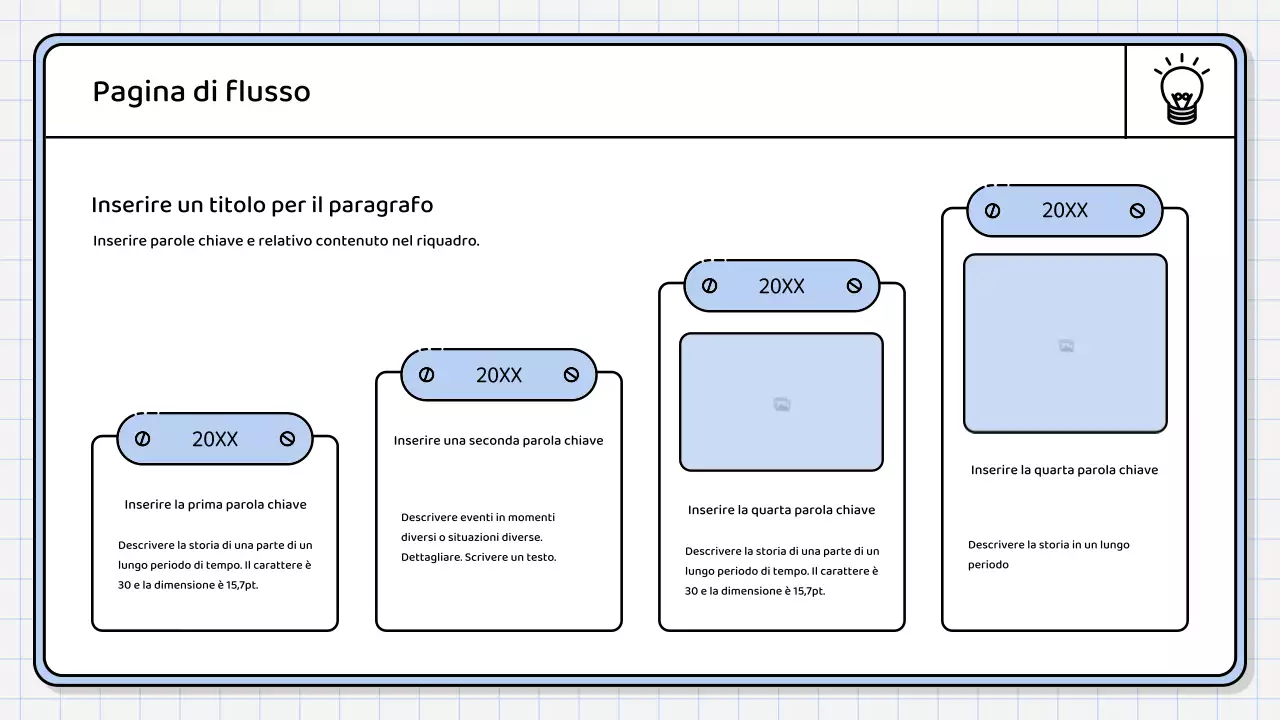 Pagina di flusso

Inserire un titolo per il paragrafo

Inserire parole chiave e relativo contenuto nel riquadro.

20XX

Inserire la prima parola chiave

Descrivere la storia di una parte di un lungo periodo di tempo. Il carattere è 30 e la dimensione è 15,7pt.

20XX

Inserire una seconda parola chiave

Descrivere eventi in momenti diversi o situazioni diverse. Dettagliare. Scrivere un testo.

20XX

Inserire la quarta parola chiave

Descrivere la storia di una parte di un lungo periodo di tempo. Il carattere è 30 e la dimensione è 15,7pt.

20XX

Inserire la quarta parola chiave

Descrivere la storia in un lungo periodo