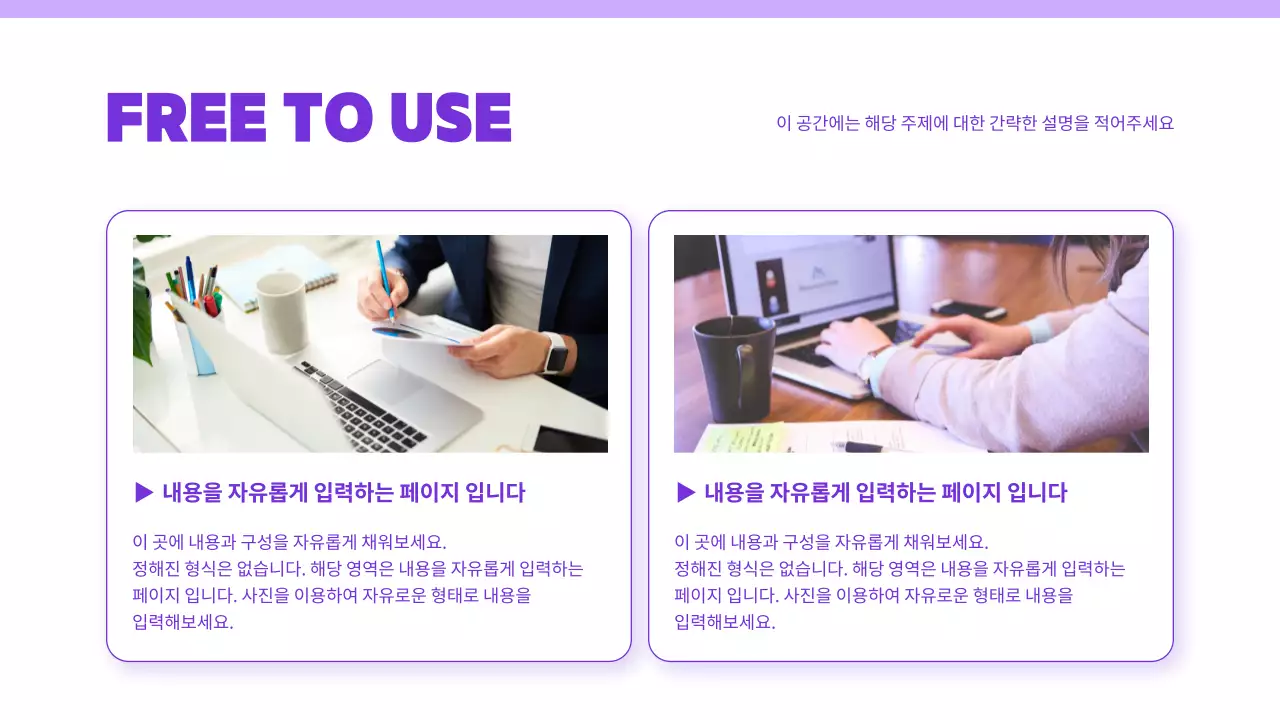 FREE TO USE

이 공간에는 해당 주제에 대한 간략한 설명을 적어주세요

▶ 내용을 자유롭게 입력하는 페이지 입니다

이 곳에 내용과 구성을 자유롭게 채워보세요.
정해진 형식은 없습니다. 해당 영역은 내용을 자유롭게 입력하는 페이지 입니다. 사진을 이용하여 자유로운 형태로 내용을 입력해보세요.

▶ 내용을 자유롭게 입력하는 페이지 입니다

이 곳에 내용과 구성을 자유롭게 채워보세요.
정해진 형식은 없습니다. 해당 영역은 내용을 자유롭게 입력하는 페이지 입니다. 사진을 이용하여 자유로운 형태로 내용을 입력해보세요.