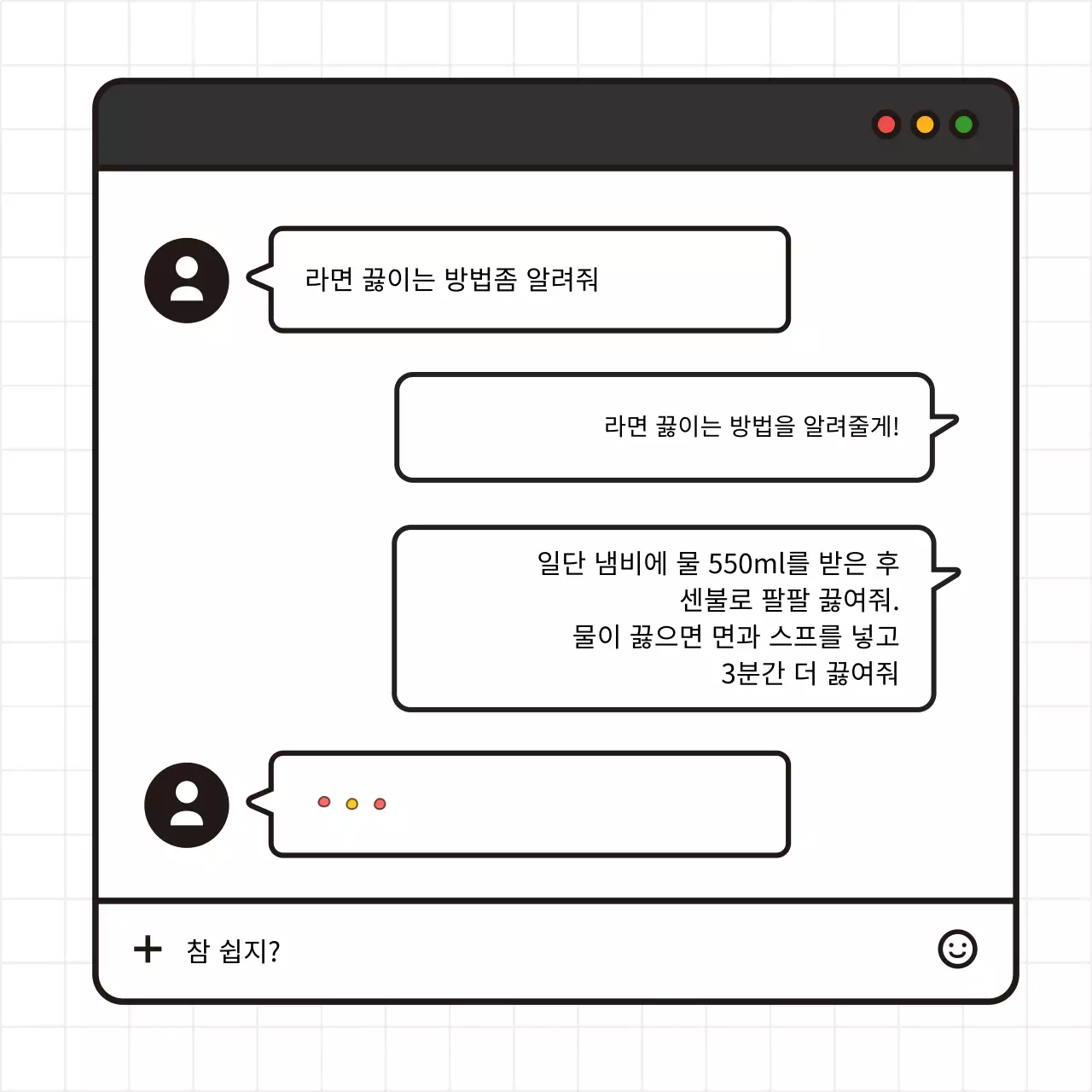 라면 끓이는 방법좀 알려줘

라면 끓이는 방법을 알려줄게!

일단 냄비에 물 550ml를 받은 후
센불로 팔팔 끓여줘.
물이 끓으면 면과 스프를 넣고
3분간 더 끓여줘

+ 참 쉽지?