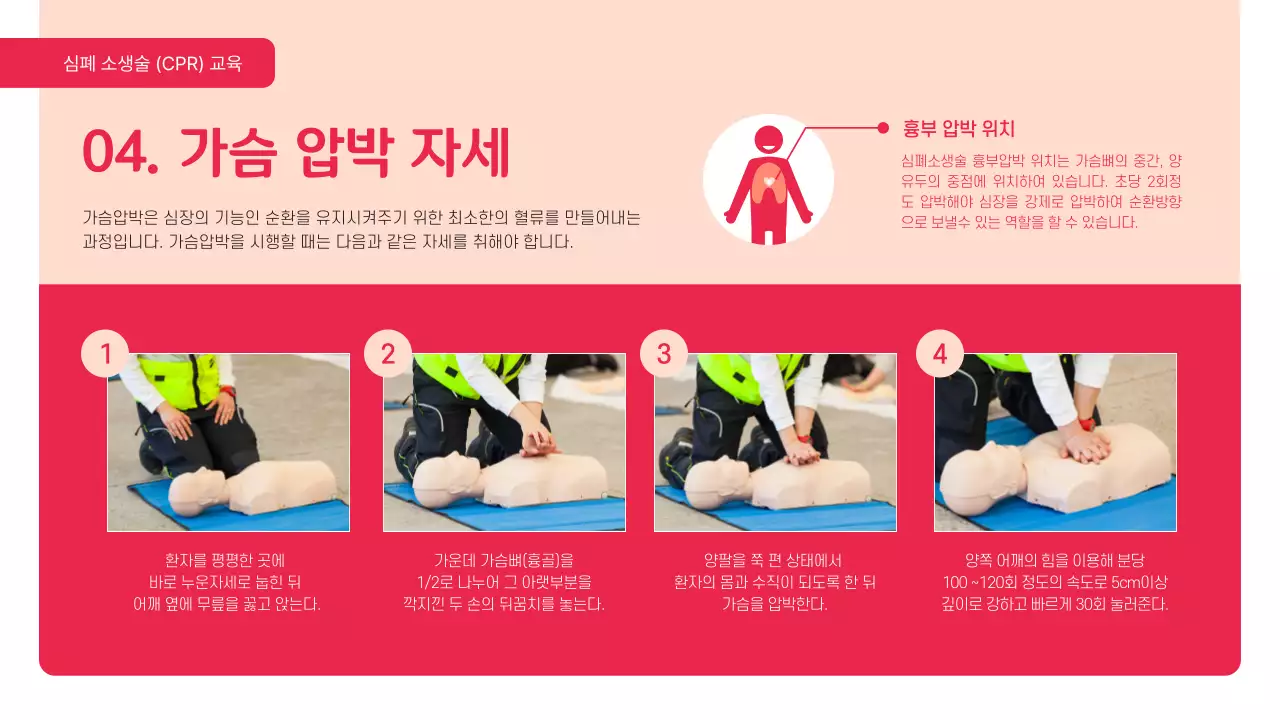 심폐 소생술 (CPR) 교육

04. 가슴 압박 자세

가슴압박은 심장의 기능인 순환을 유지시켜주기 위한 최소한의 혈류를 만들어내는 과정입니다. 가슴압박을 시행할 때는 다음과 같은 자세를 취해야 합니다.

흉부 압박 위치

심폐소생술 흉부압박 위치는 가슴뼈의 중간, 양 유두의 중점에 위치하여 있습니다. 초당 2회정도 압박해야 심장을 강제로 압박하여 순환방향으로 보낼수 있는 역할을 할 수 있습니다.

1

환자를 평평한 곳에 바로 누운자세로 눕힌 뒤 어깨 옆에 무릎을 꿇고 앉는다.

2

가운데 가슴뼈(흉골)을 1/2로 나누어 그 아랫부분을 깍지낀 두 손의 뒤꿈치를 놓는다.

3

양팔을 쭉 편 상태에서 환자의 몸과 수직이 되도록 한 뒤 가슴을 압박한다.

4

양쪽 어깨의 힘을 이용해 분당 100 ~120회 정도의 속도로 5cm이상 깊이로 강하고 빠르게 30회 눌러준다.