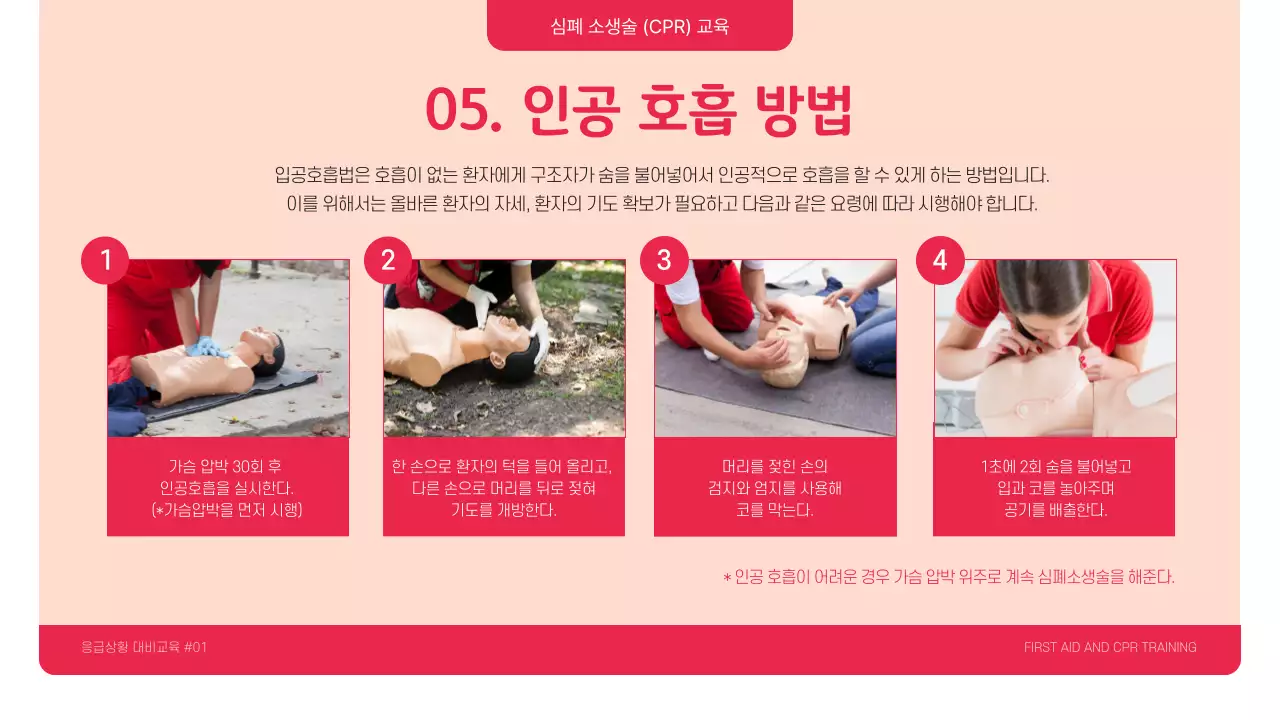 심폐 소생술 (CPR) 교육

05. 인공 호흡 방법

입공호흡법은 호흡이 없는 환자에게 구조자가 숨을 불어넣어서 인공적으로 호흡을 할 수 있게 하는 방법입니다.
이를 위해서는 올바른 환자의 자세, 환자의 기도 확보가 필요하고 다음과 같은 요령에 따라 시행해야 합니다.

1
가슴 압박 30회 후 인공호흡을 실시한다. (*가슴압박을 먼저 시행)

2
한 손으로 환자의 턱을 들어 올리고, 다른 손으로 머리를 뒤로 젖혀 기도를 개방한다.

3
머리를 젖힌 손의 검지와 엄지를 사용해 코를 막는다.

4
1초에 2회 숨을 불어넣고 입과 코를 놓아주며 공기를 배출한다.

* 인공 호흡이 어려운 경우 가슴 압박 위주로 계속 심폐소생술을 해준다.

응급상황 대비교육 #01

FIRST AID AND CPR TRAINING