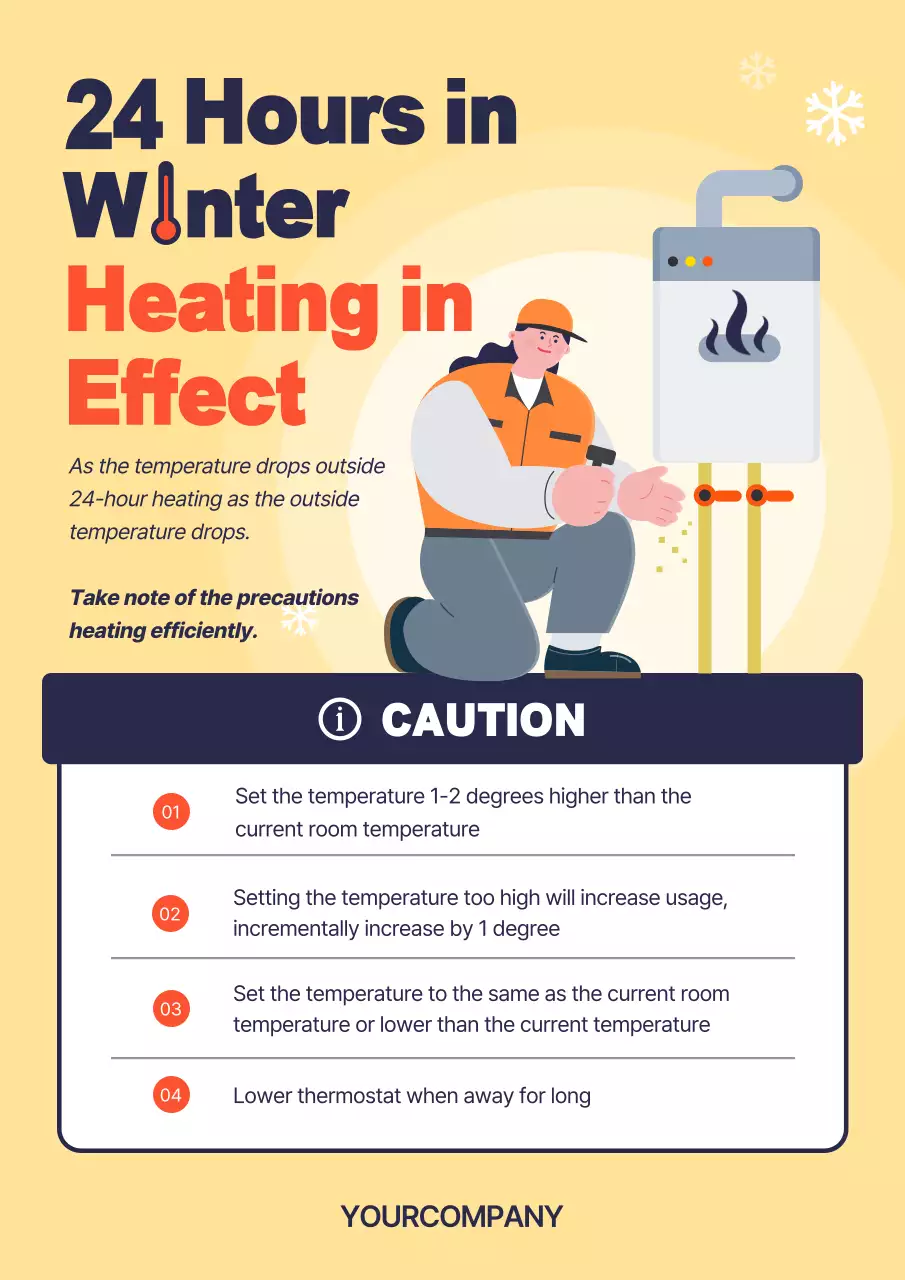 24 Hours in Winter
Heating in Effect

As the temperature drops outside 24-hour heating as the outside temperature drops.

Take note of the precautions heating efficiently.

CAUTION

01 Set the temperature 1-2 degrees higher than the current room temperature

02 Setting the temperature too high will increase usage, incrementally increase by 1 degree

03 Set the temperature to the same as the current room temperature or lower than the current temperature

04 Lower thermostat when away for long

YOURCOMPANY