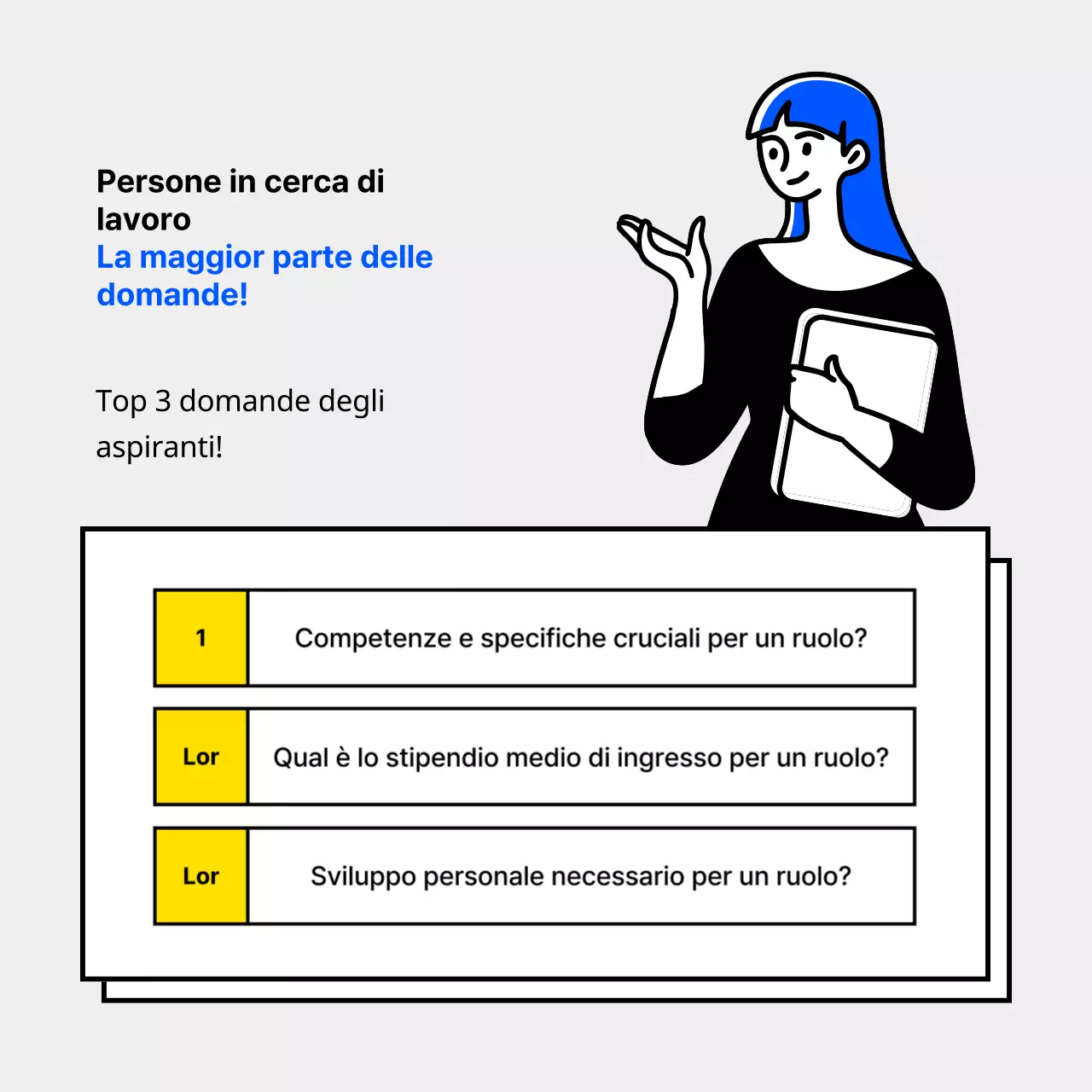 Persone in cerca di lavoro
La maggior parte delle domande!

Top 3 domande degli aspiranti!

| 1 | Competenze e specifiche cruciali per un ruolo? |
|---|---|
| Lor | Qual è lo stipendio medio di ingresso per un ruolo? |
| Lor | Sviluppo personale necessario per un ruolo? |