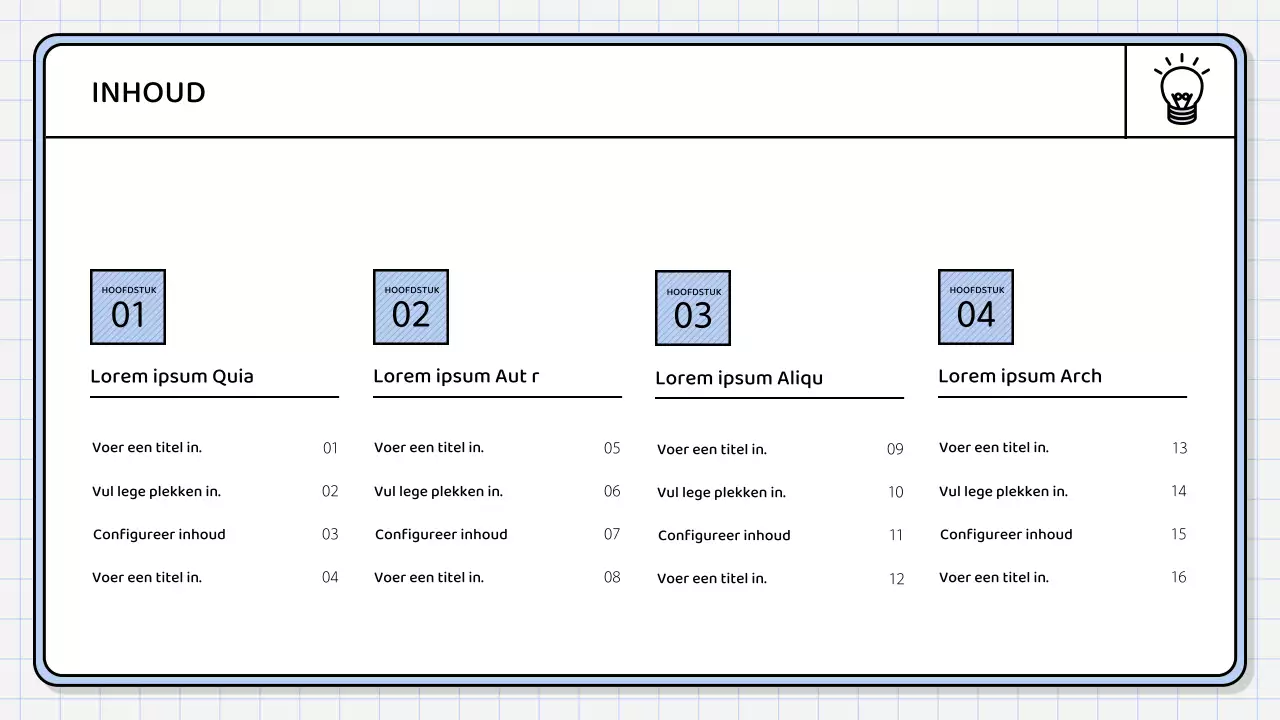 INHOUD

HOOFDSTUK
01

Lorem ipsum Quia

Voer een titel in. 01
Vul lege plekken in. 02
Configureer inhoud 03
Voer een titel in. 04

HOOFDSTUK
02

Lorem ipsum Aut r

Voer een titel in. 05
Vul lege plekken in. 06
Configureer inhoud 07
Voer een titel in. 08

HOOFDSTUK
03

Lorem ipsum Aliqu

Voer een titel in. 09
Vul lege plekken in. 10
Configureer inhoud 11
Voer een titel in. 12

HOOFDSTUK
04

Lorem ipsum Arch

Voer een titel in. 13
Vul lege plekken in. 14
Configureer inhoud 15
Voer een titel in. 16