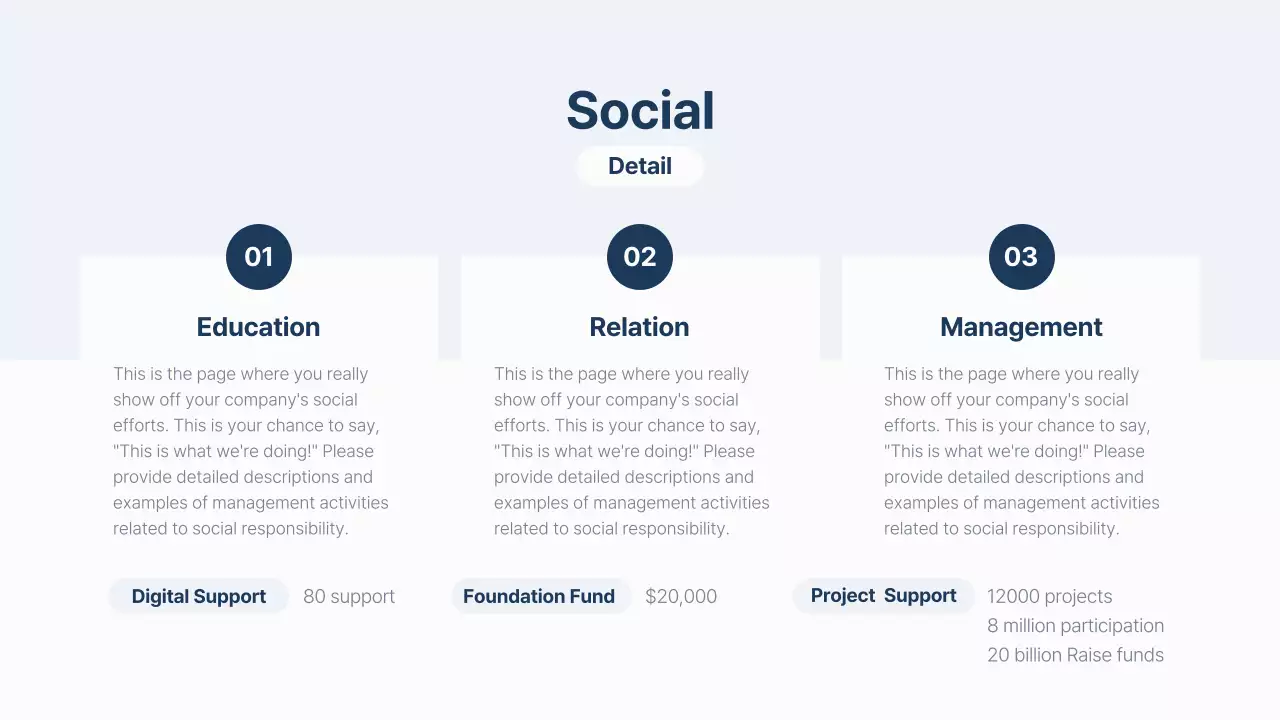 Social
Detail

01
Education
This is the page where you really show off your company's social efforts. This is your chance to say, "This is what we're doing!" Please provide detailed descriptions and examples of management activities related to social responsibility.

Digital Support 80 support

02
Relation
This is the page where you really show off your company's social efforts. This is your chance to say, "This is what we're doing!" Please provide detailed descriptions and examples of management activities related to social responsibility.

Foundation Fund $20,000

03
Management
This is the page where you really show off your company's social efforts. This is your chance to say, "This is what we're doing!" Please provide detailed descriptions and examples of management activities related to social responsibility.

Project Support 12000 projects
8 million participation
20 billion Raise funds