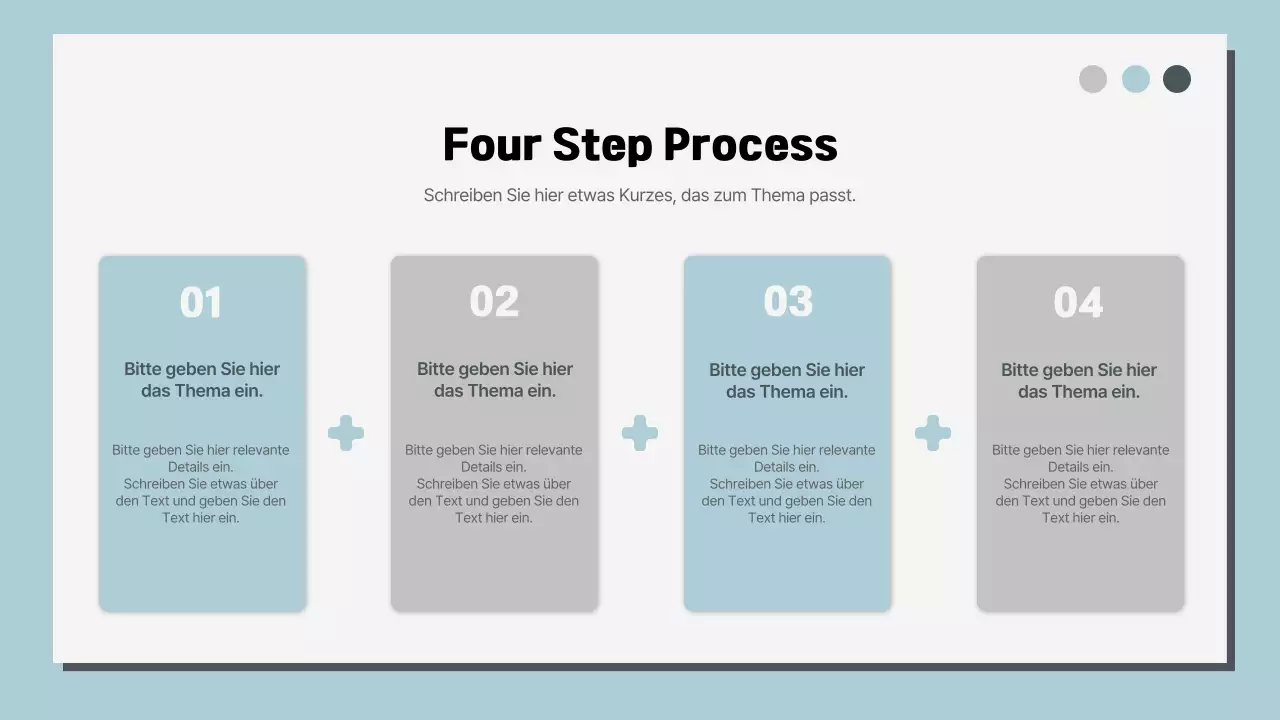 Four Step Process

Schreiben Sie hier etwas Kurzes, das zum Thema passt.

01

Bitte geben Sie hier das Thema ein.

Bitte geben Sie hier relevante Details ein.
Schreiben Sie etwas über den Text und geben Sie den Text hier ein.

02

Bitte geben Sie hier das Thema ein.

Bitte geben Sie hier relevante Details ein.
Schreiben Sie etwas über den Text und geben Sie den Text hier ein.

03

Bitte geben Sie hier das Thema ein.

Bitte geben Sie hier relevante Details ein.
Schreiben Sie etwas über den Text und geben Sie den Text hier ein.

04

Bitte geben Sie hier das Thema ein.

Bitte geben Sie hier relevante Details ein.
Schreiben Sie etwas über den Text und geben Sie den Text hier ein.