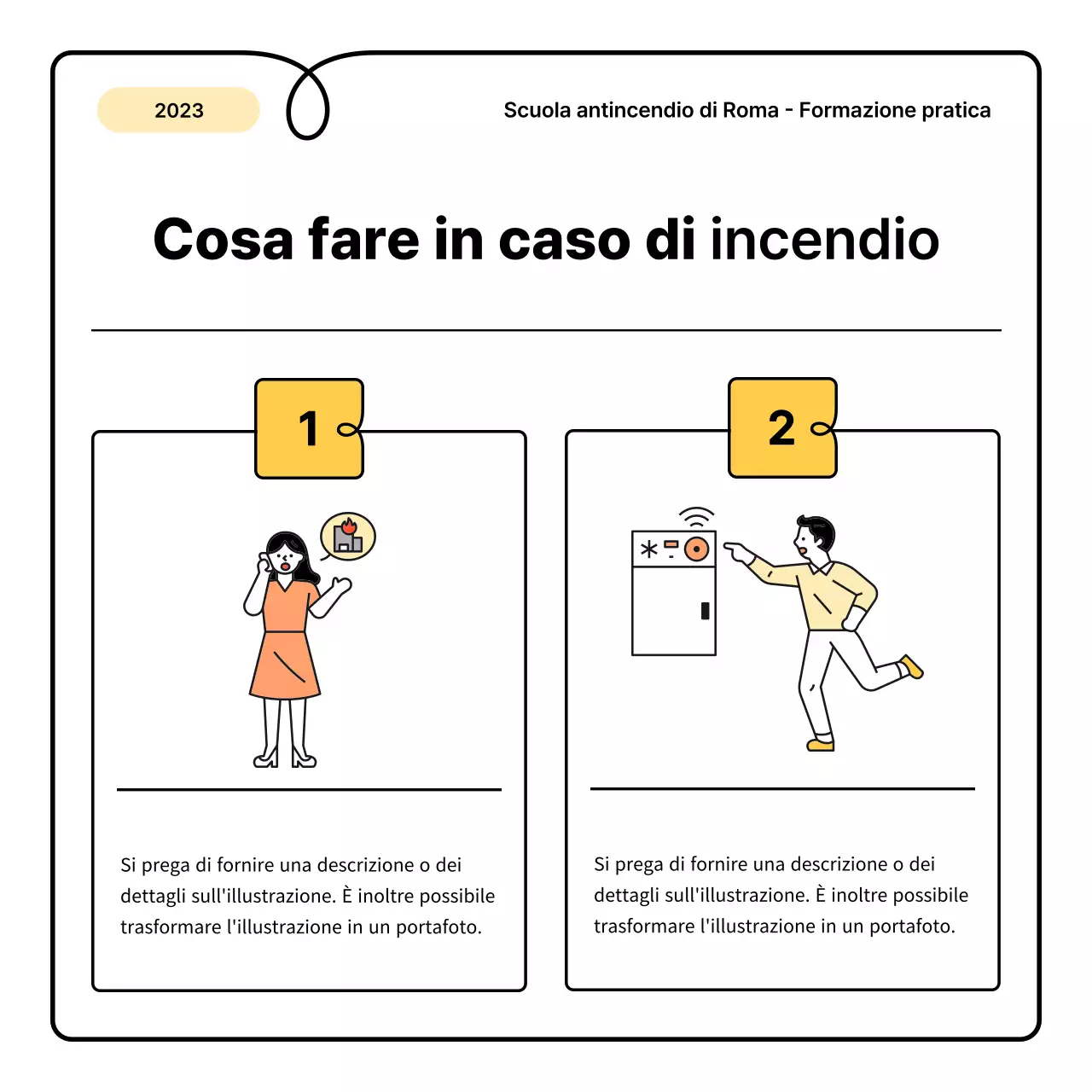 2023

Scuola antincendio di Roma - Formazione pratica

Cosa fare in caso di incendio

1

Si prega di fornire una descrizione o dei dettagli sull'illustrazione. È inoltre possibile trasformare l'illustrazione in un portafoto.

2

Si prega di fornire una descrizione o dei dettagli sull'illustrazione. È inoltre possibile trasformare l'illustrazione in un portafoto.