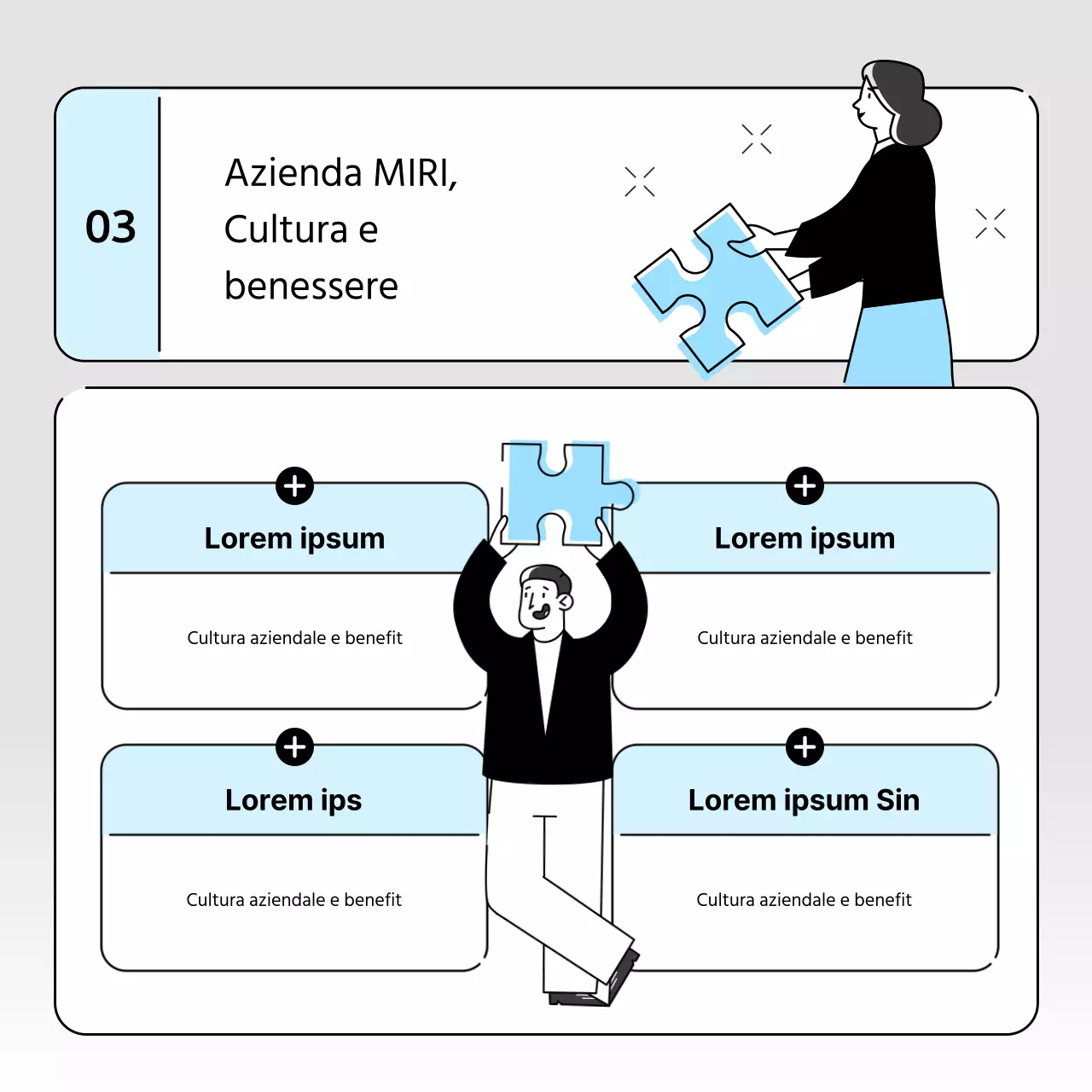 03

Azienda MIRI,
Cultura e
benessere

Lorem ipsum

Cultura aziendale e benefit

Lorem ipsum

Cultura aziendale e benefit

Lorem ips

Cultura aziendale e benefit

Lorem ipsum Sin

Cultura aziendale e benefit