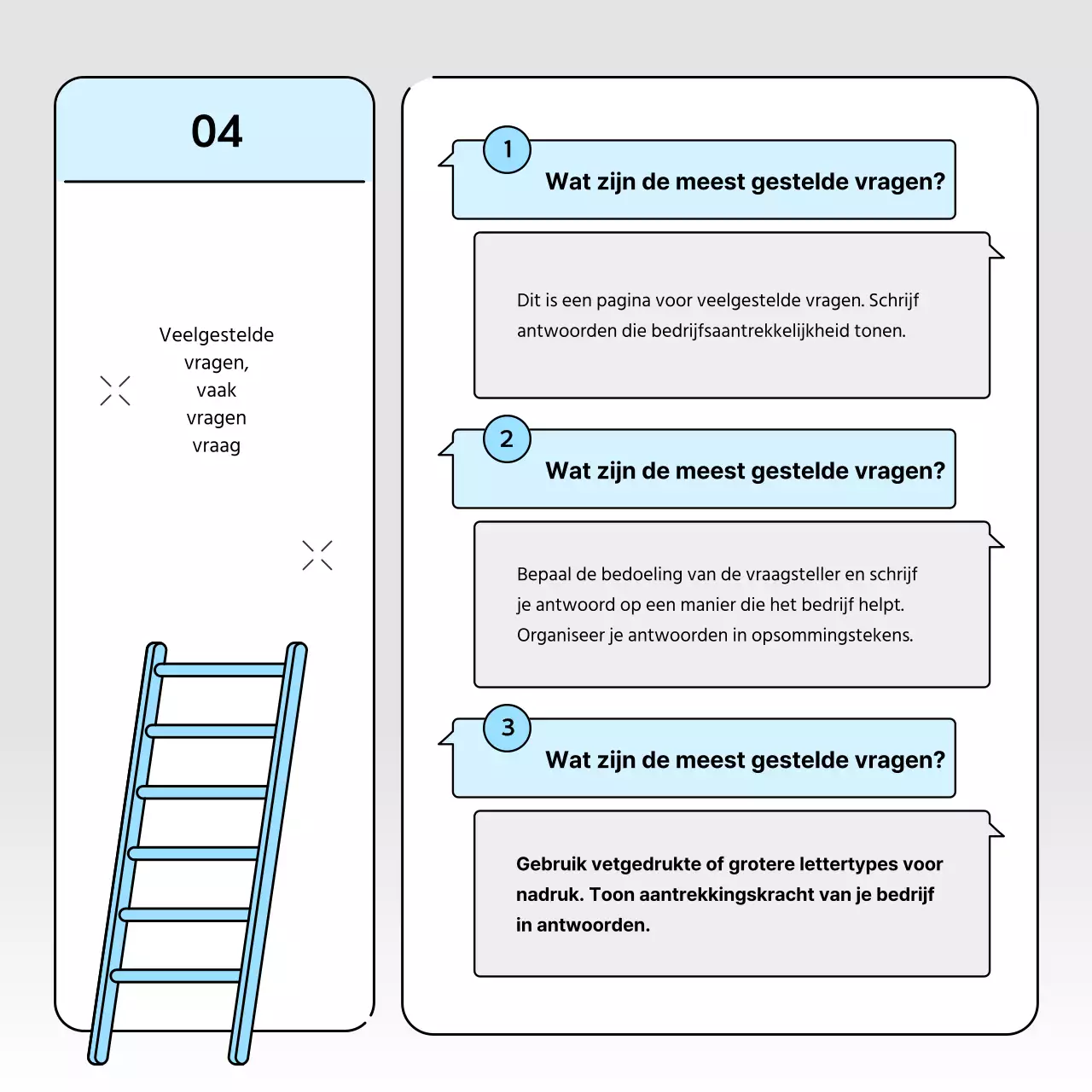 04

Veelgestelde vragen, vaak vragen vraag

1
Wat zijn de meest gestelde vragen?

Dit is een pagina voor veelgestelde vragen. Schrijf antwoorden die bedrijfsaantrekkelijkheid tonen.

2
Wat zijn de meest gestelde vragen?

Bepaal de bedoeling van de vraagsteller en schrijf je antwoord op een manier die het bedrijf helpt. Organiseer je antwoorden in opsommingstekens.

3
Wat zijn de meest gestelde vragen?

Gebruik vetgedrukte of grotere lettertypes voor nadruk. Toon aantrekkingskracht van je bedrijf in antwoorden.