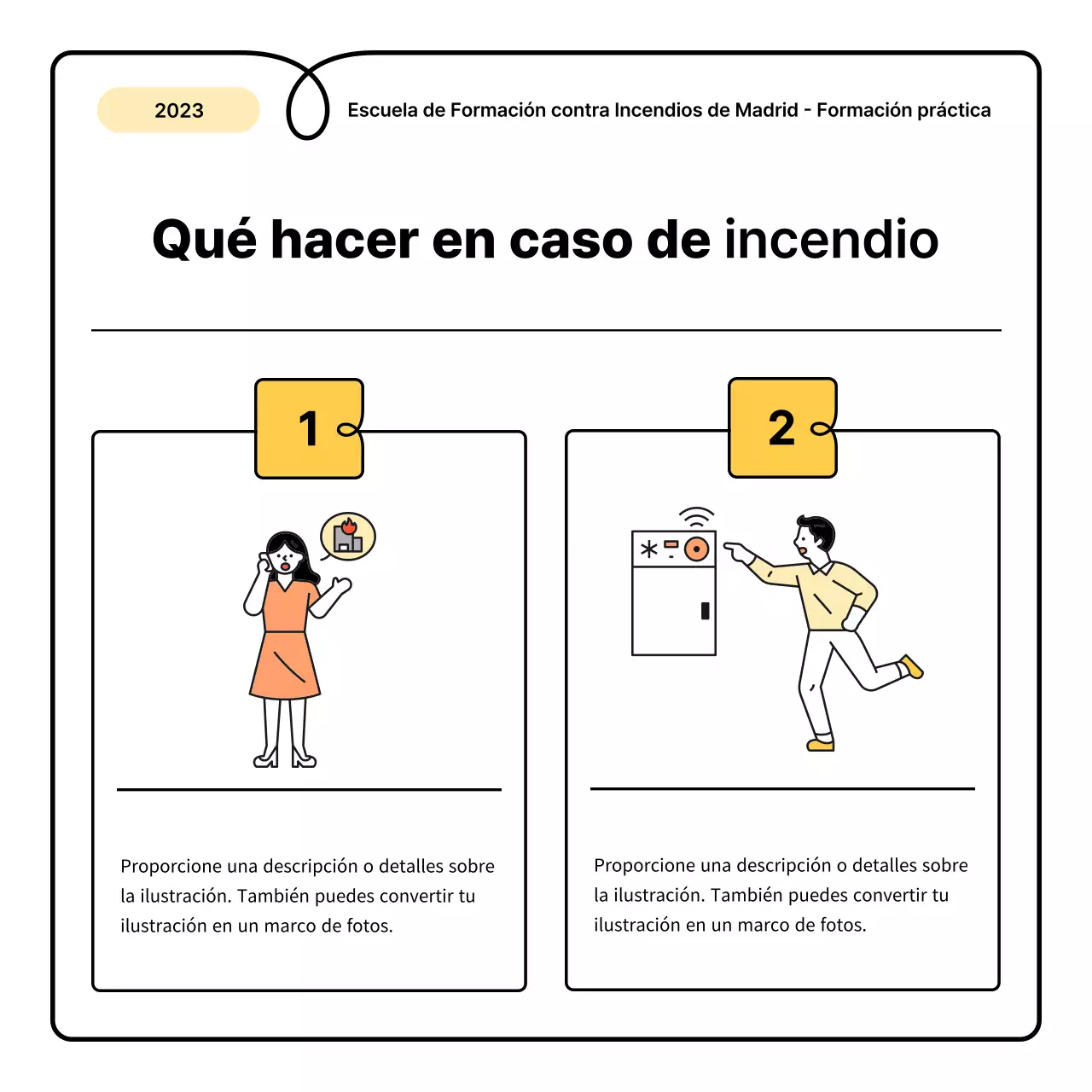 2023

Escuela de Formación contra Incendios de Madrid - Formación práctica

Qué hacer en caso de incendio

1

Proporcione una descripción o detalles sobre la ilustración. También puedes convertir tu ilustración en un marco de fotos.

2

Proporcione una descripción o detalles sobre la ilustración. También puedes convertir tu ilustración en un marco de fotos.