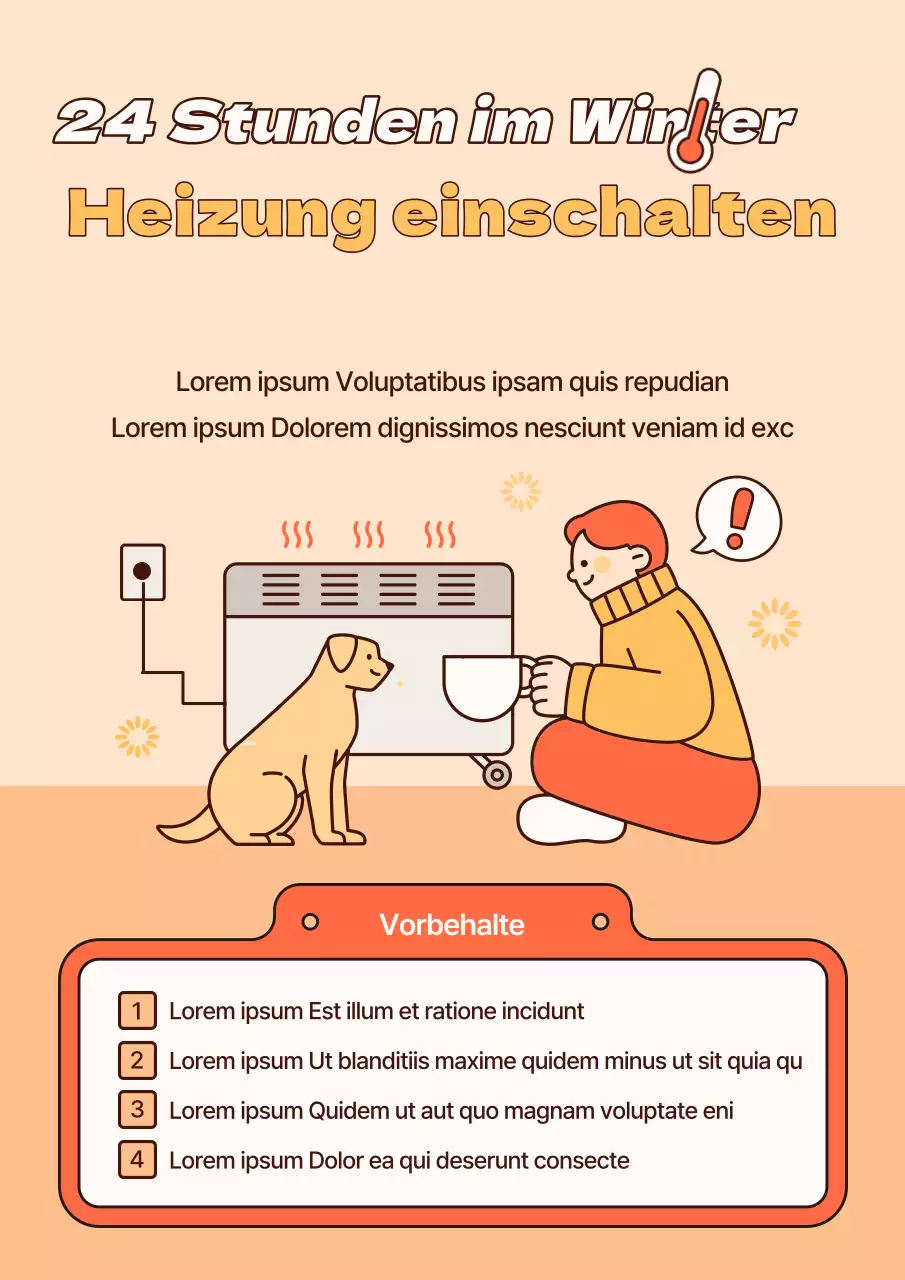 24 Stunden im Winter
Heizung einschalten

Lorem ipsum Voluptatibus ipsam quis repudian
Lorem ipsum Dolorem dignissimos nesciunt veniam id exc

!

Vorbehalte

1 Lorem ipsum Est illum et ratione incidunt
2 Lorem ipsum Ut blanditiis maxime quidem minus ut sit quia qu
3 Lorem ipsum Quidem ut aut quo magnam voluptate eni
4 Lorem ipsum Dolor ea qui deserunt consecte