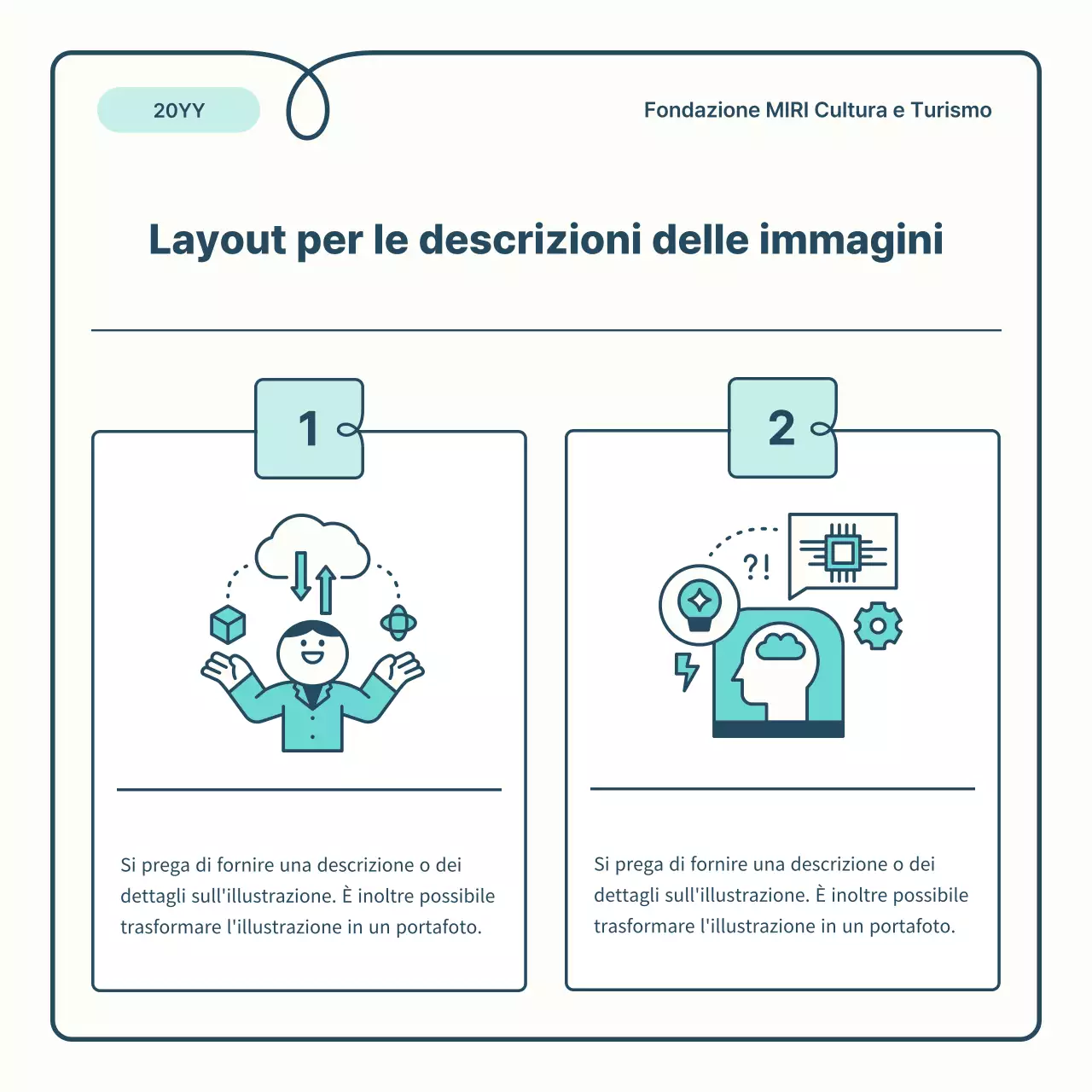 20YY

Fondazione MIRI Cultura e Turismo

Layout per le descrizioni delle immagini

1

Si prega di fornire una descrizione o dei dettagli sull'illustrazione. È inoltre possibile trasformare l'illustrazione in un portafoto.

2

?!

Si prega di fornire una descrizione o dei dettagli sull'illustrazione. È inoltre possibile trasformare l'illustrazione in un portafoto.