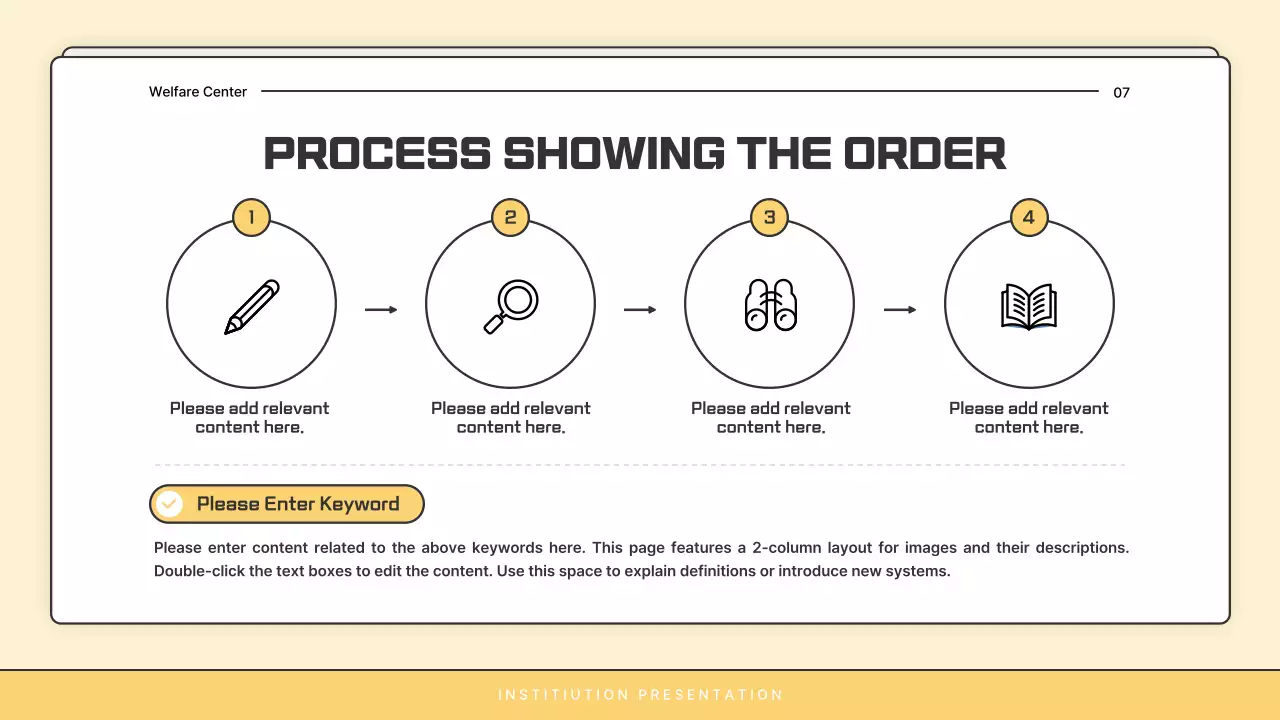 Welfare Center

07

PROCESS SHOWING THE ORDER

1

Please add relevant content here.

2

Please add relevant content here.

3

Please add relevant content here.

4

Please add relevant content here.

Please Enter Keyword

Please enter content related to the above keywords here. This page features a 2-column layout for images and their descriptions. Double-click the text boxes to edit the content. Use this space to explain definitions or introduce new systems.

INSTITIUTION PRESENTATION