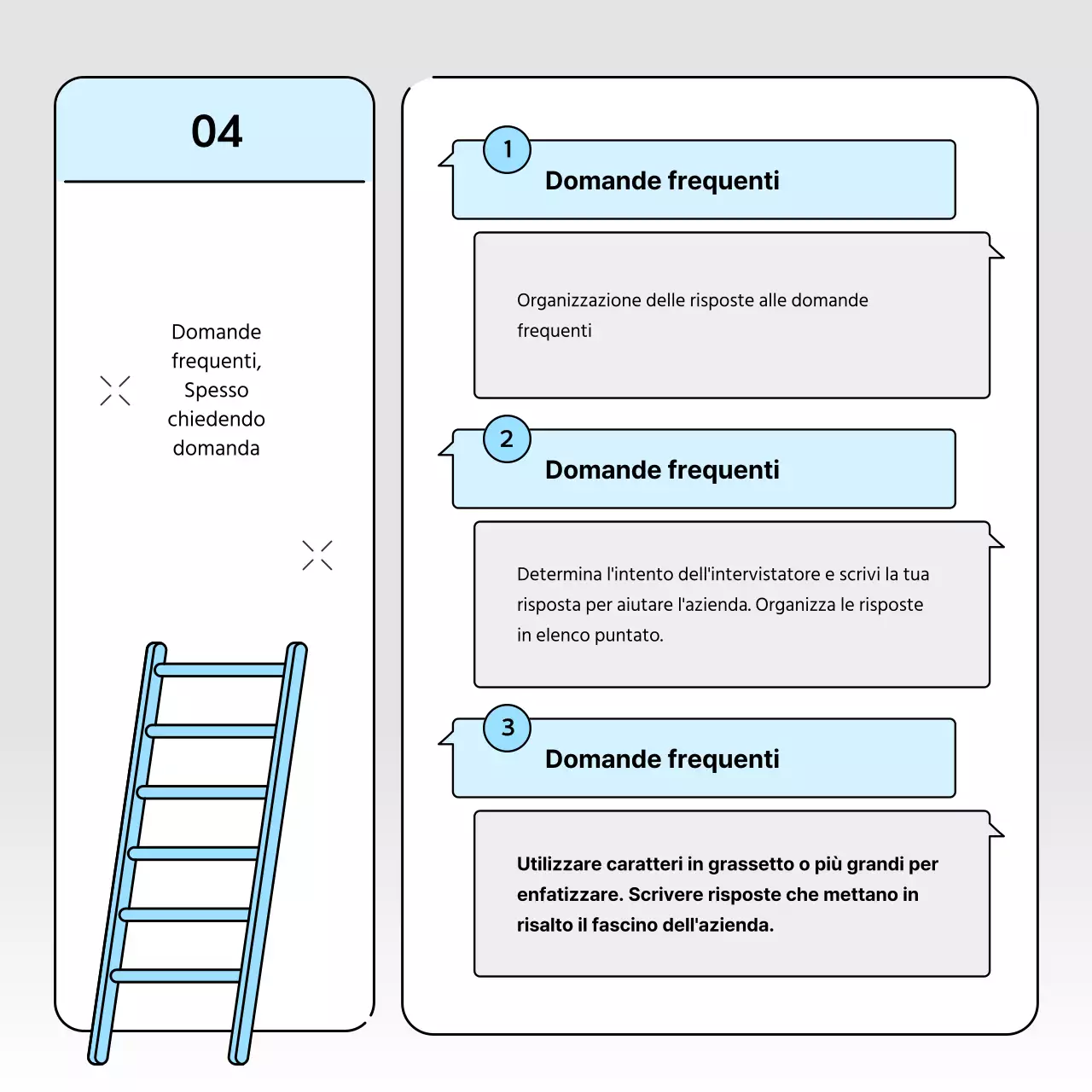 04

Domande frequenti, Spesso chiedendo domanda

1
Domande frequenti

Organizzazione delle risposte alle domande frequenti

2
Domande frequenti

Determina l'intento dell'intervistatore e scrivi la tua risposta per aiutare l'azienda. Organizza le risposte in elenco puntato.

3
Domande frequenti

Utilizzare caratteri in grassetto o più grandi per enfatizzare. Scrivere risposte che mettano in risalto il fascino dell'azienda.