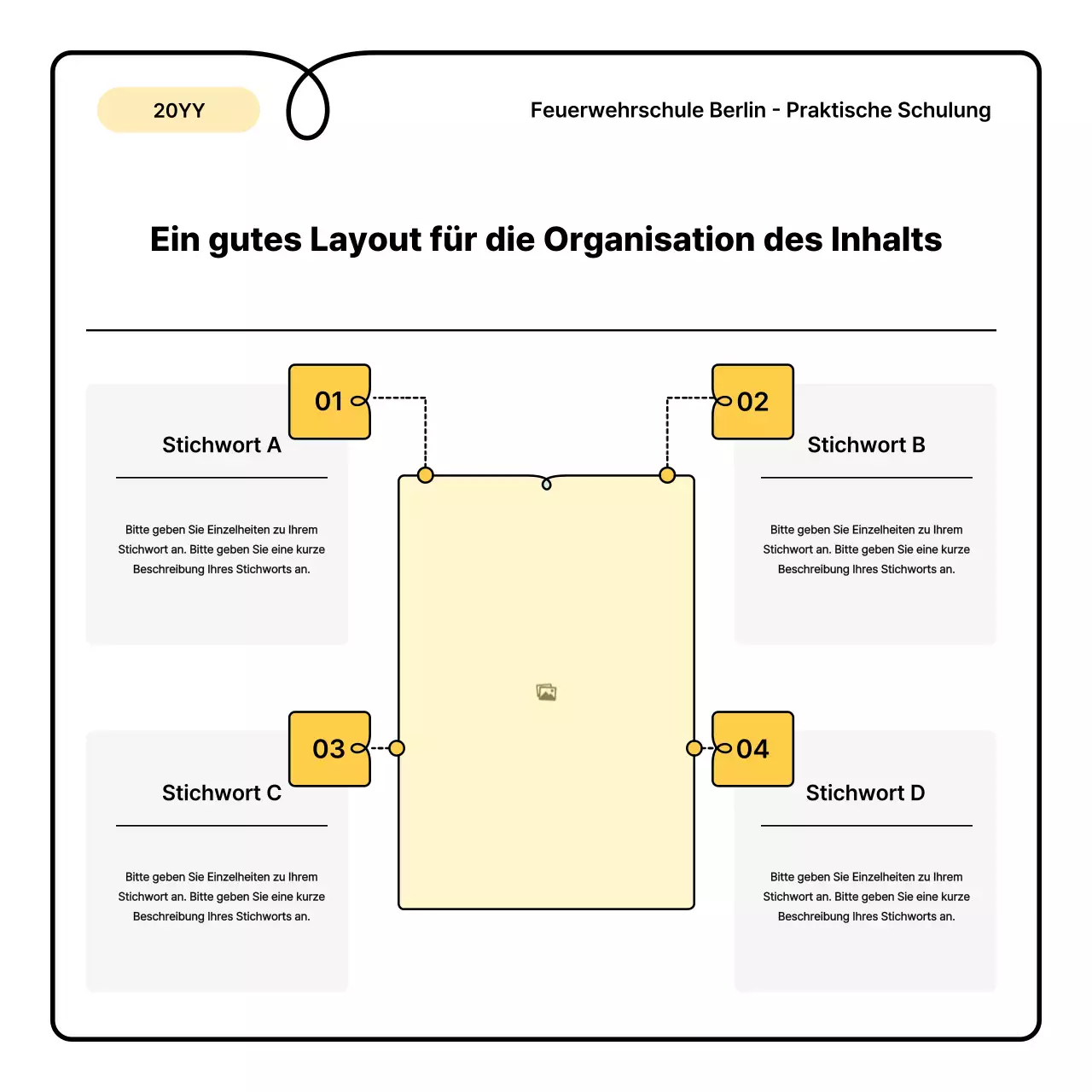 20YY

Feuerwehrschule Berlin - Praktische Schulung

Ein gutes Layout für die Organisation des Inhalts

01

Stichwort A

Bitte geben Sie Einzelheiten zu Ihrem Stichwort an. Bitte geben Sie eine kurze Beschreibung Ihres Stichworts an.

02

Stichwort B

Bitte geben Sie Einzelheiten zu Ihrem Stichwort an. Bitte geben Sie eine kurze Beschreibung Ihres Stichworts an.

03

Stichwort C

Bitte geben Sie Einzelheiten zu Ihrem Stichwort an. Bitte geben Sie eine kurze Beschreibung Ihres Stichworts an.

04

Stichwort D

Bitte geben Sie Einzelheiten zu Ihrem Stichwort an. Bitte geben Sie eine kurze Beschreibung Ihres Stichworts an.