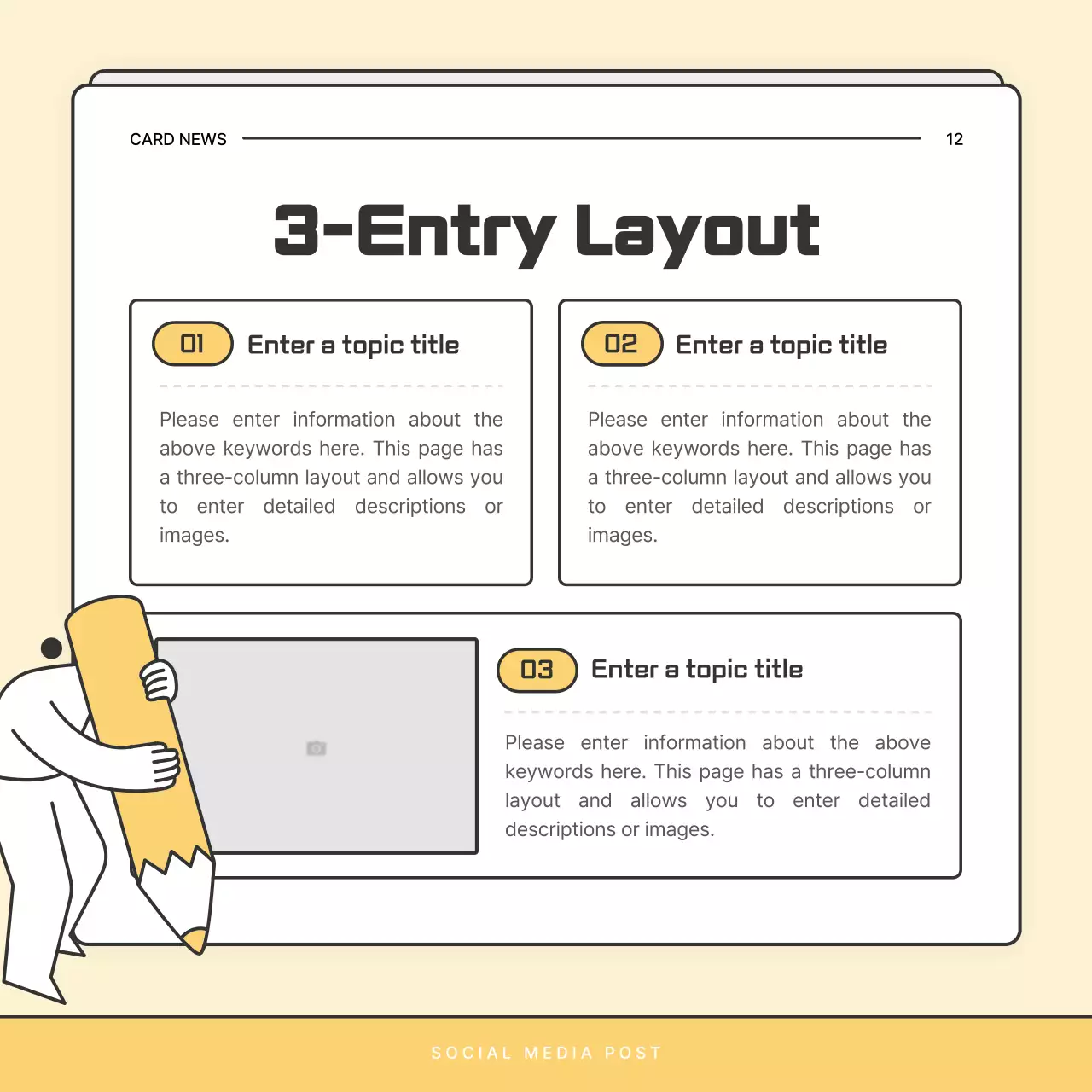 CARD NEWS 12

3-Entry Layout

01 Enter a topic title

Please enter information about the above keywords here. This page has a three-column layout and allows you to enter detailed descriptions or images.

02 Enter a topic title

Please enter information about the above keywords here. This page has a three-column layout and allows you to enter detailed descriptions or images.

03 Enter a topic title

Please enter information about the above keywords here. This page has a three-column layout and allows you to enter detailed descriptions or images.

SOCIAL MEDIA POST