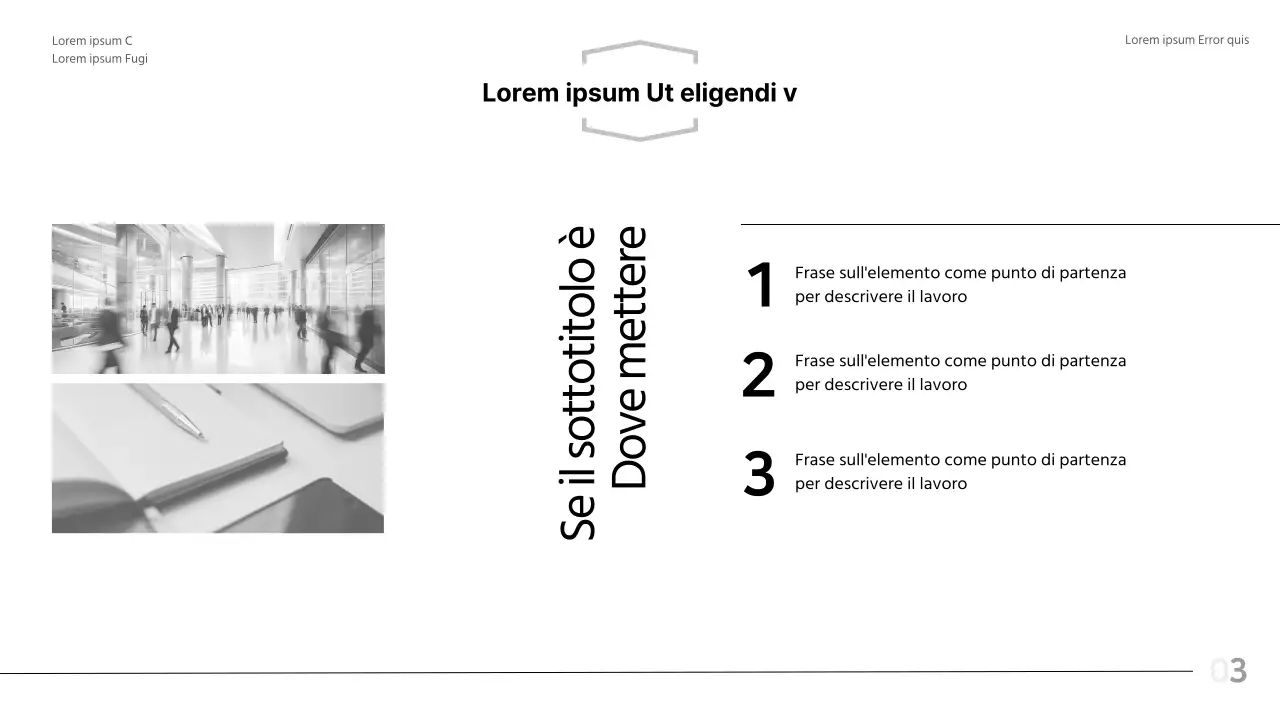 Lorem ipsum C
Lorem ipsum Fugi

Lorem ipsum Error quis

Lorem ipsum Ut eligendi v

Se il sottotitolo è
Dove mettere

1 Frase sull'elemento come punto di partenza per descrivere il lavoro

2 Frase sull'elemento come punto di partenza per descrivere il lavoro

3 Frase sull'elemento come punto di partenza per descrivere il lavoro

03