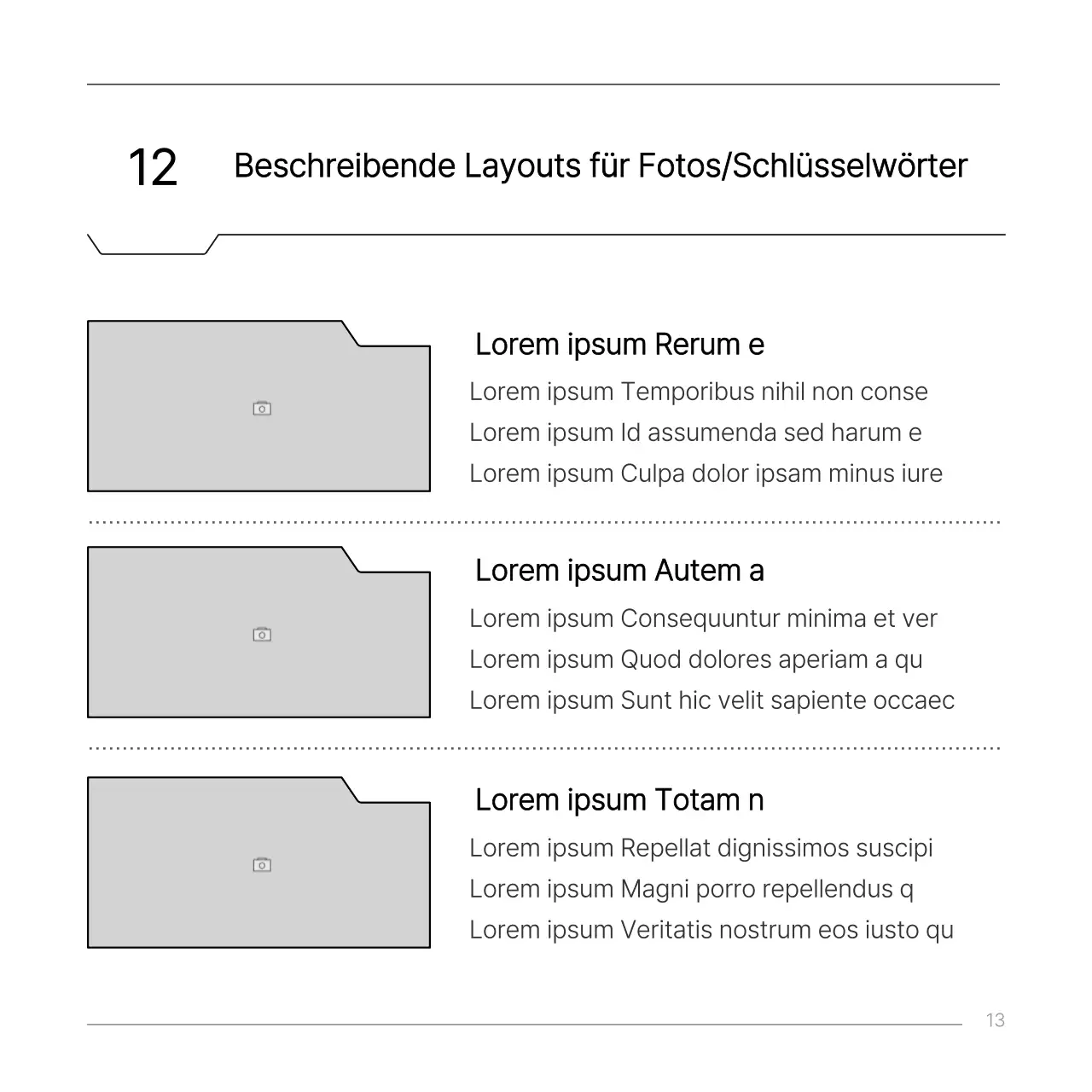 12 Beschreibende Layouts für Fotos/Schlüsselwörter

Lorem ipsum Rerum e

Lorem ipsum Temporibus nihil non conse

Lorem ipsum Id assumenda sed harum e

Lorem ipsum Culpa dolor ipsam minus iure

Lorem ipsum Autem a

Lorem ipsum Consequuntur minima et ver

Lorem ipsum Quod dolores aperiam a qu

Lorem ipsum Sunt hic velit sapiente occaec

Lorem ipsum Totam n

Lorem ipsum Repellat dignissimos suscipi

Lorem ipsum Magni porro repellendus q

Lorem ipsum Veritatis nostrum eos iusto qu

13