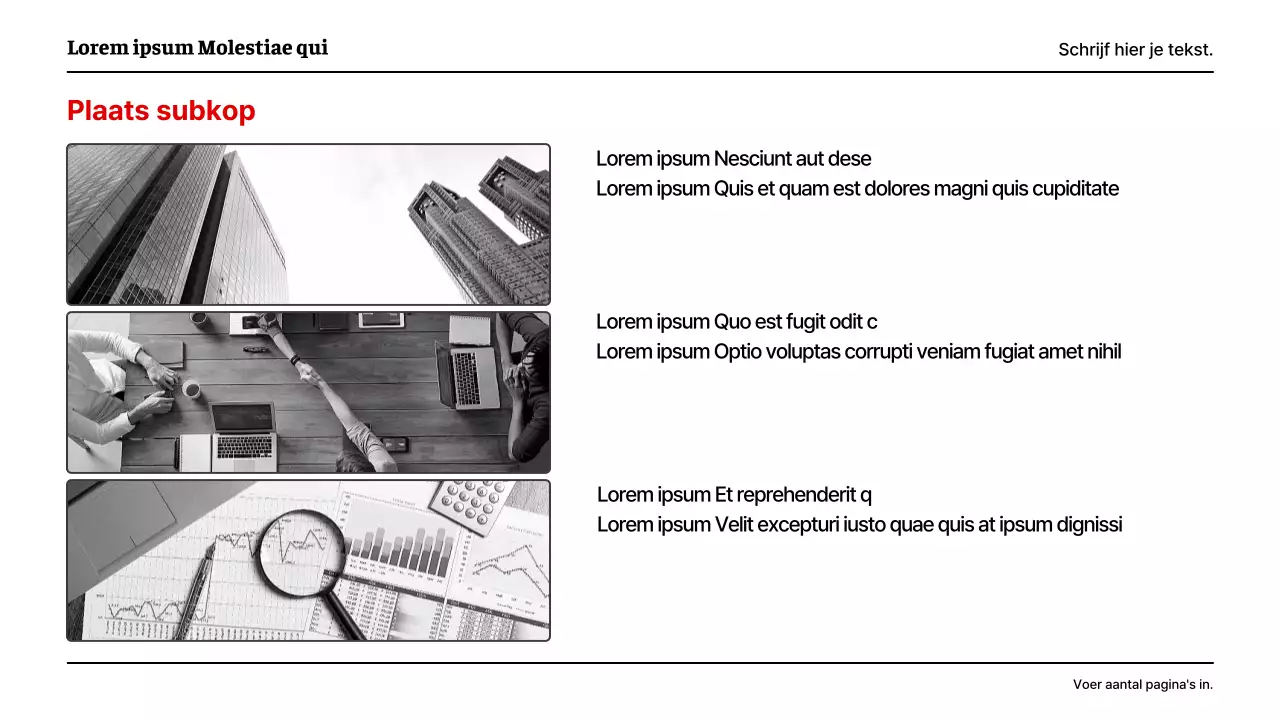 Lorem ipsum Molestiae qui

Schrijf hier je tekst.

Plaats subkop

Lorem ipsum Nesciunt aut dese
Lorem ipsum Quis et quam est dolores magni quis cupiditate

Lorem ipsum Quo est fugit odit c
Lorem ipsum Optio voluptas corrupti veniam fugiat amet nihil

Lorem ipsum Et reprehenderit q
Lorem ipsum Velit excepturi iusto quae quis at ipsum dignissi

Voer aantal pagina's in.