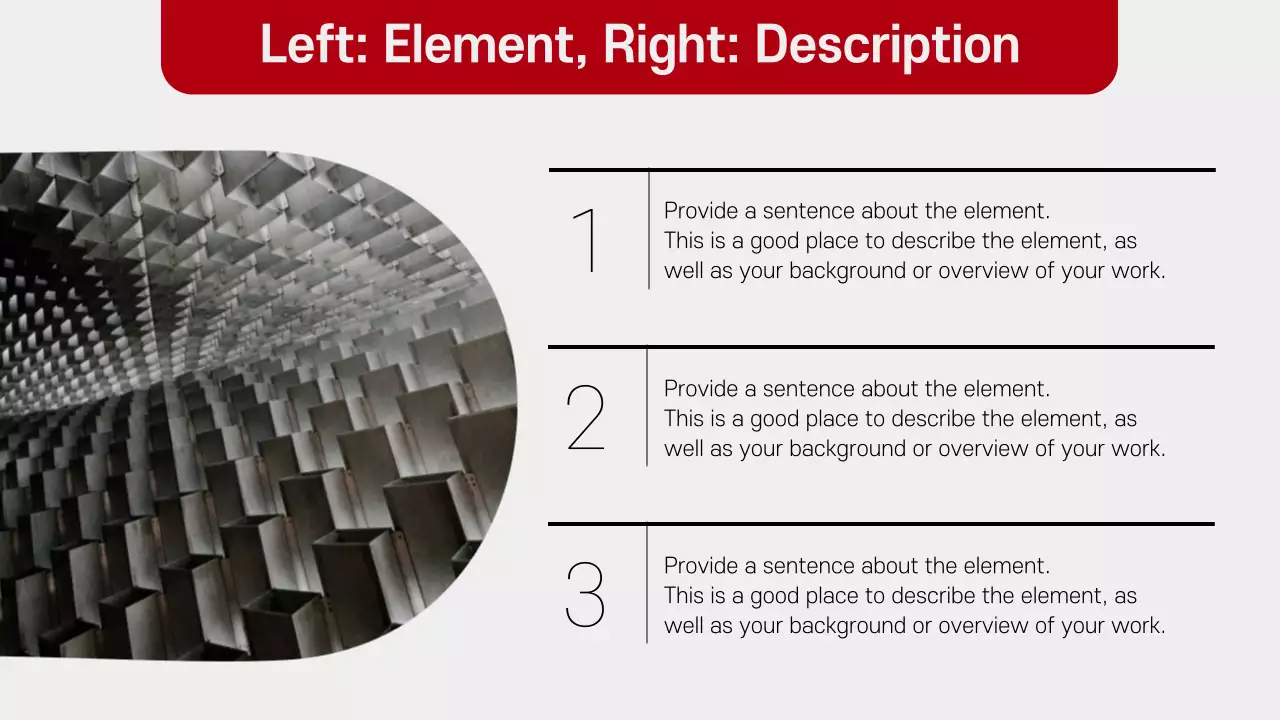 Left: Element, Right: Description

1

Provide a sentence about the element.
This is a good place to describe the element, as well as your background or overview of your work.

2

Provide a sentence about the element.
This is a good place to describe the element, as well as your background or overview of your work.

3

Provide a sentence about the element.
This is a good place to describe the element, as well as your background or overview of your work.