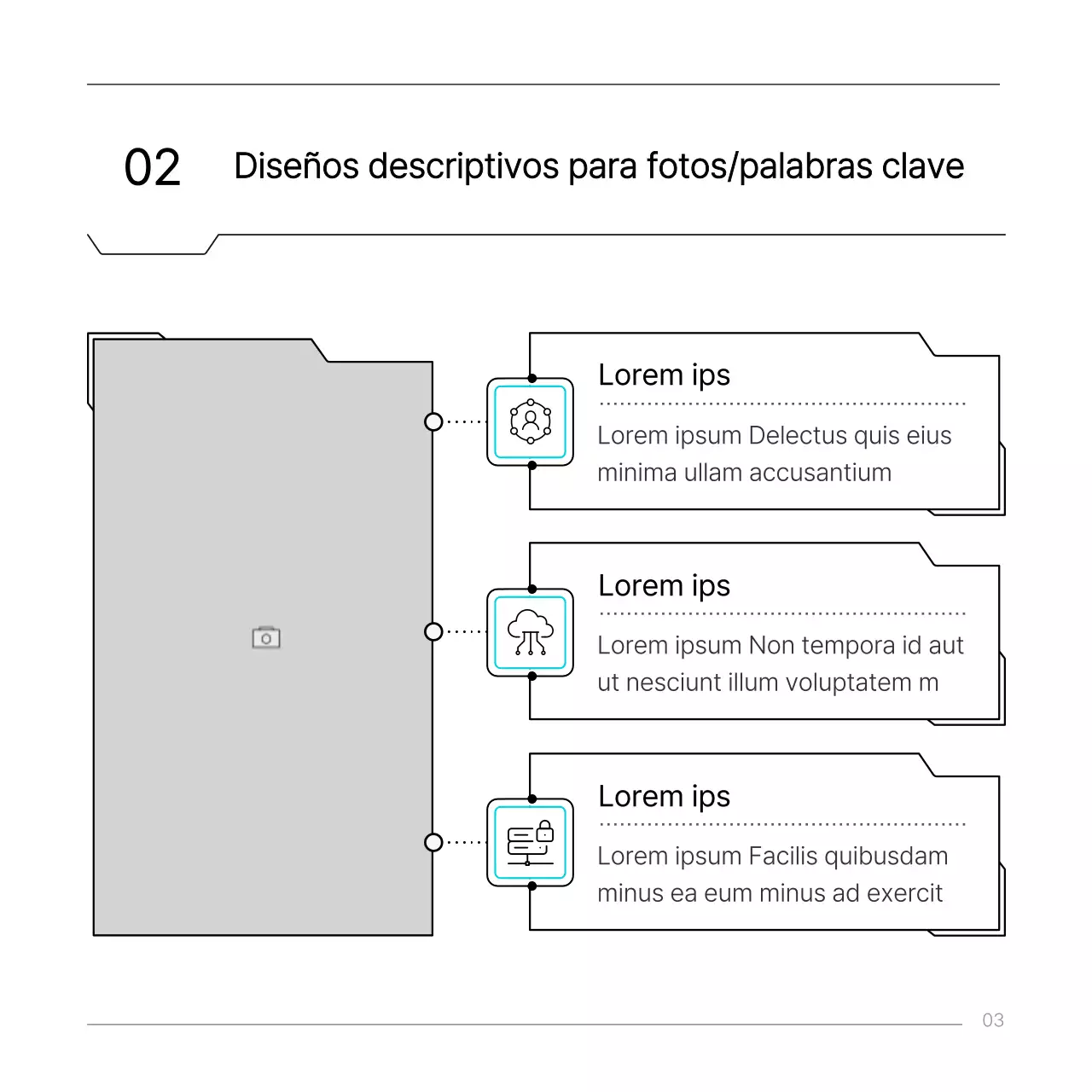 02

Diseños descriptivos para fotos/palabras clave

Lorem ips

Lorem ipsum Delectus quis eius minima ullam accusantium

Lorem ips

Lorem ipsum Non tempora id aut ut nesciunt illum voluptatem m

Lorem ips

Lorem ipsum Facilis quibusdam minus ea eum minus ad exercit

03