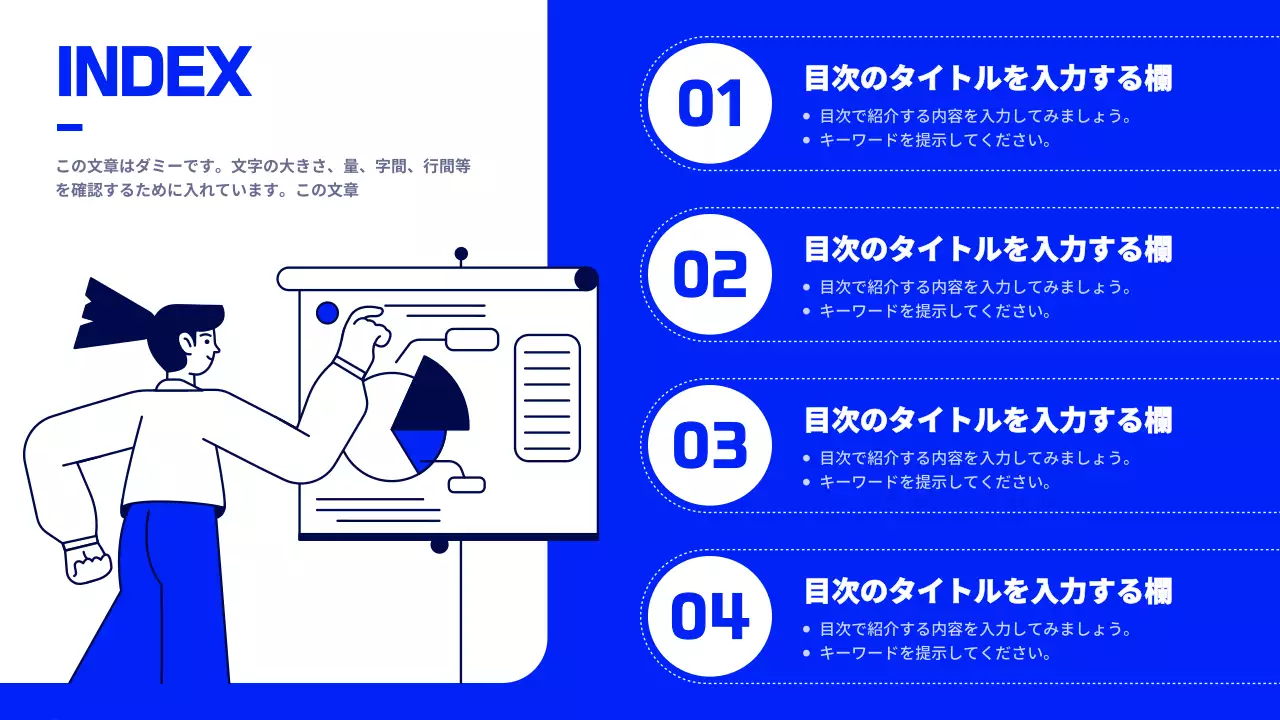 INDEX

この文章はダミーです。文字の大きさ、量、字間、行間等を確認するために入れています。この文章

01
目次のタイトルを入力する欄
• 目次で紹介する内容を入力してみましょう。
• キーワードを提示してください。

02
目次のタイトルを入力する欄
• 目次で紹介する内容を入力してみましょう。
• キーワードを提示してください。

03
目次のタイトルを入力する欄
• 目次で紹介する内容を入力してみましょう。
• キーワードを提示してください。

04
目次のタイトルを入力する欄
• 目次で紹介する内容を入力してみましょう。
• キーワードを提示してください。