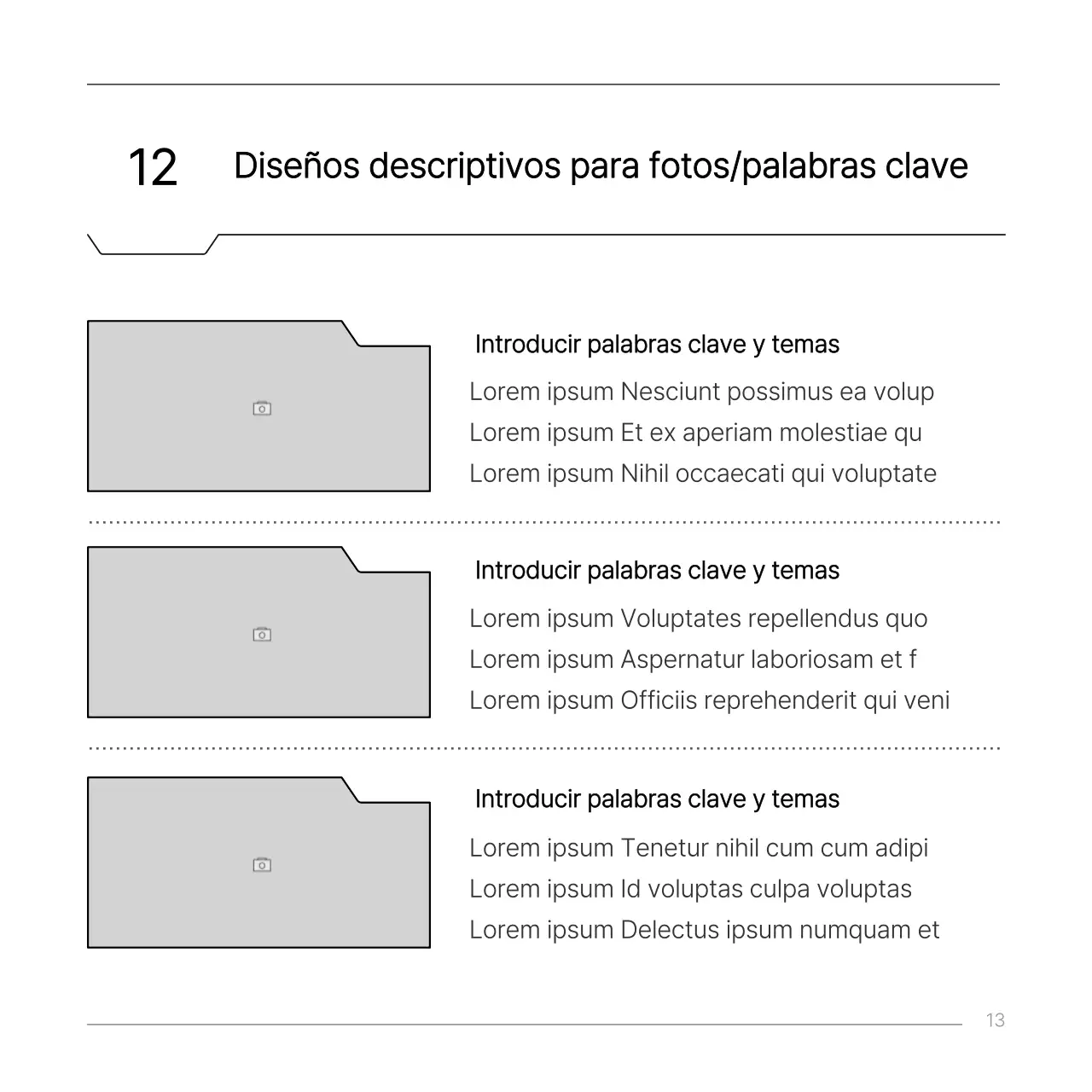 12 Diseños descriptivos para fotos/palabras clave

Introducir palabras clave y temas

Lorem ipsum Nesciunt possimus ea volup
Lorem ipsum Et ex aperiam molestiae qu
Lorem ipsum Nihil occaecati qui voluptate

Introducir palabras clave y temas

Lorem ipsum Voluptates repellendus quo
Lorem ipsum Aspernatur laboriosam et f
Lorem ipsum Officiis reprehenderit qui veni

Introducir palabras clave y temas

Lorem ipsum Tenetur nihil cum cum adipi
Lorem ipsum Id voluptas culpa voluptas
Lorem ipsum Delectus ipsum numquam et

13