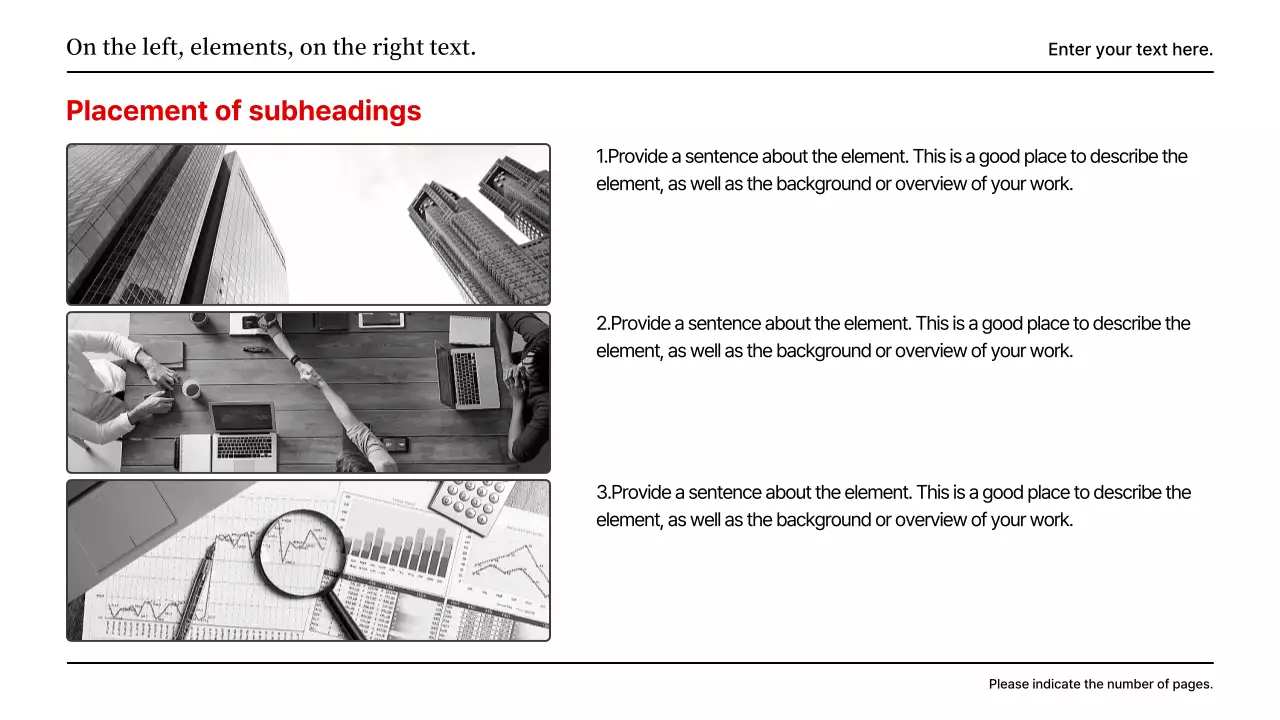 On the left, elements, on the right text.

Enter your text here.

Placement of subheadings

1.Provide a sentence about the element. This is a good place to describe the element, as well as the background or overview of your work.

2.Provide a sentence about the element. This is a good place to describe the element, as well as the background or overview of your work.

3.Provide a sentence about the element. This is a good place to describe the element, as well as the background or overview of your work.

Please indicate the number of pages.