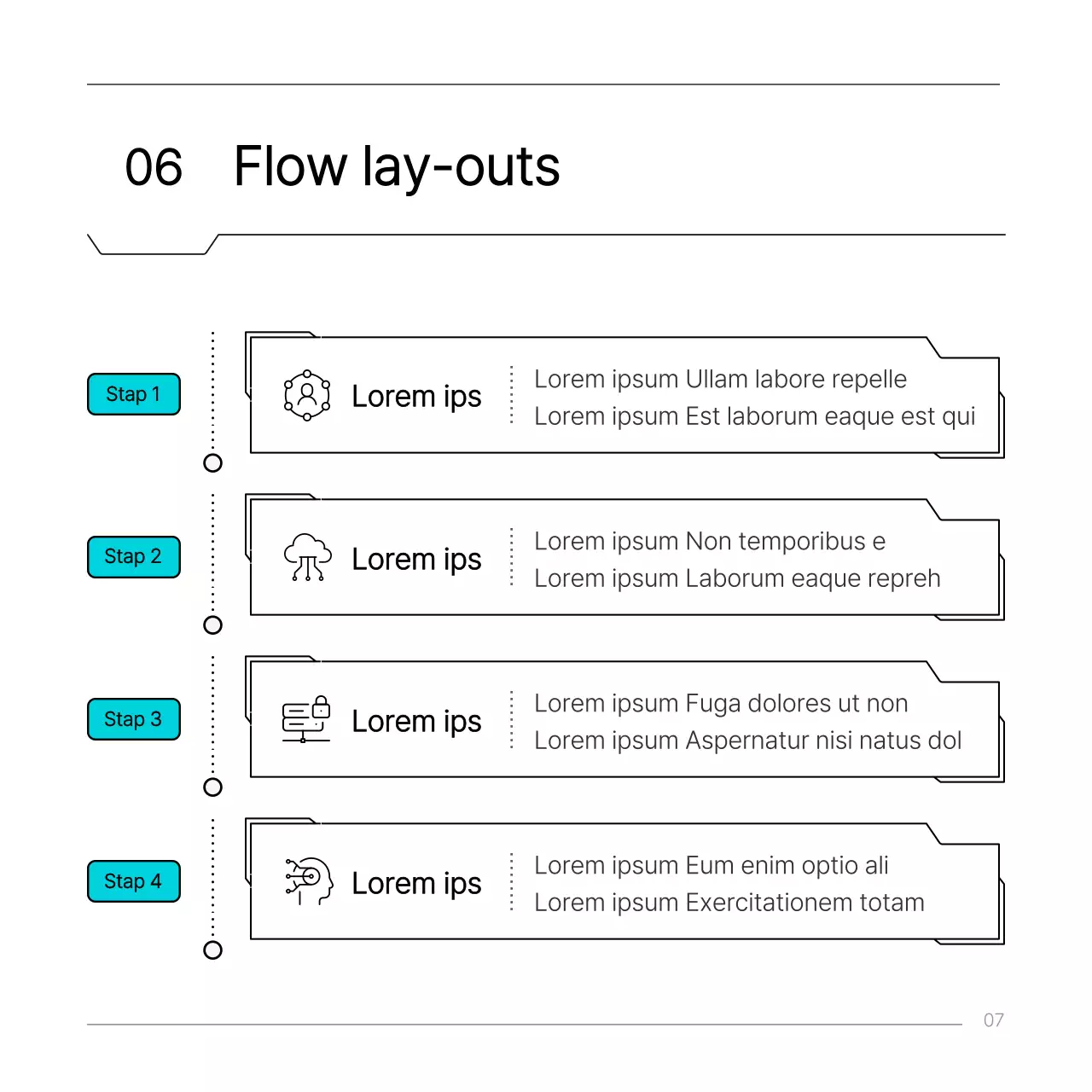 06 Flow lay-outs

Stap 1

Lorem ips

Lorem ipsum Ullam labore repelle
Lorem ipsum Est laborum eaque est qui

Stap 2

Lorem ips

Lorem ipsum Non temporibus e
Lorem ipsum Laborum eaque repreh

Stap 3

Lorem ips

Lorem ipsum Fuga dolores ut non
Lorem ipsum Aspernatur nisi natus dol

Stap 4

Lorem ips

Lorem ipsum Eum enim optio ali
Lorem ipsum Exercitationem totam

07