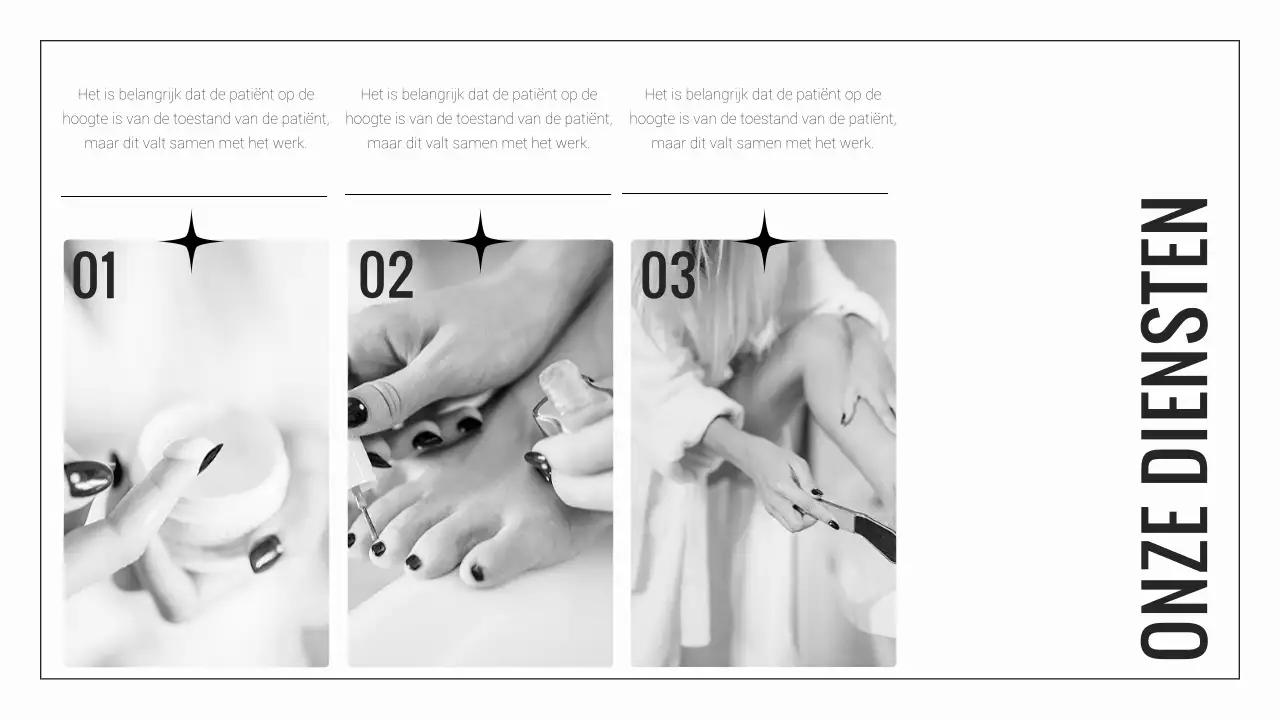 Het is belangrijk dat de patiënt op de hoogte is van de toestand van de patiënt, maar dit valt samen met het werk.

01

Het is belangrijk dat de patiënt op de hoogte is van de toestand van de patiënt, maar dit valt samen met het werk.

02

Het is belangrijk dat de patiënt op de hoogte is van de toestand van de patiënt, maar dit valt samen met het werk.

03

ONZE DIENSTEN