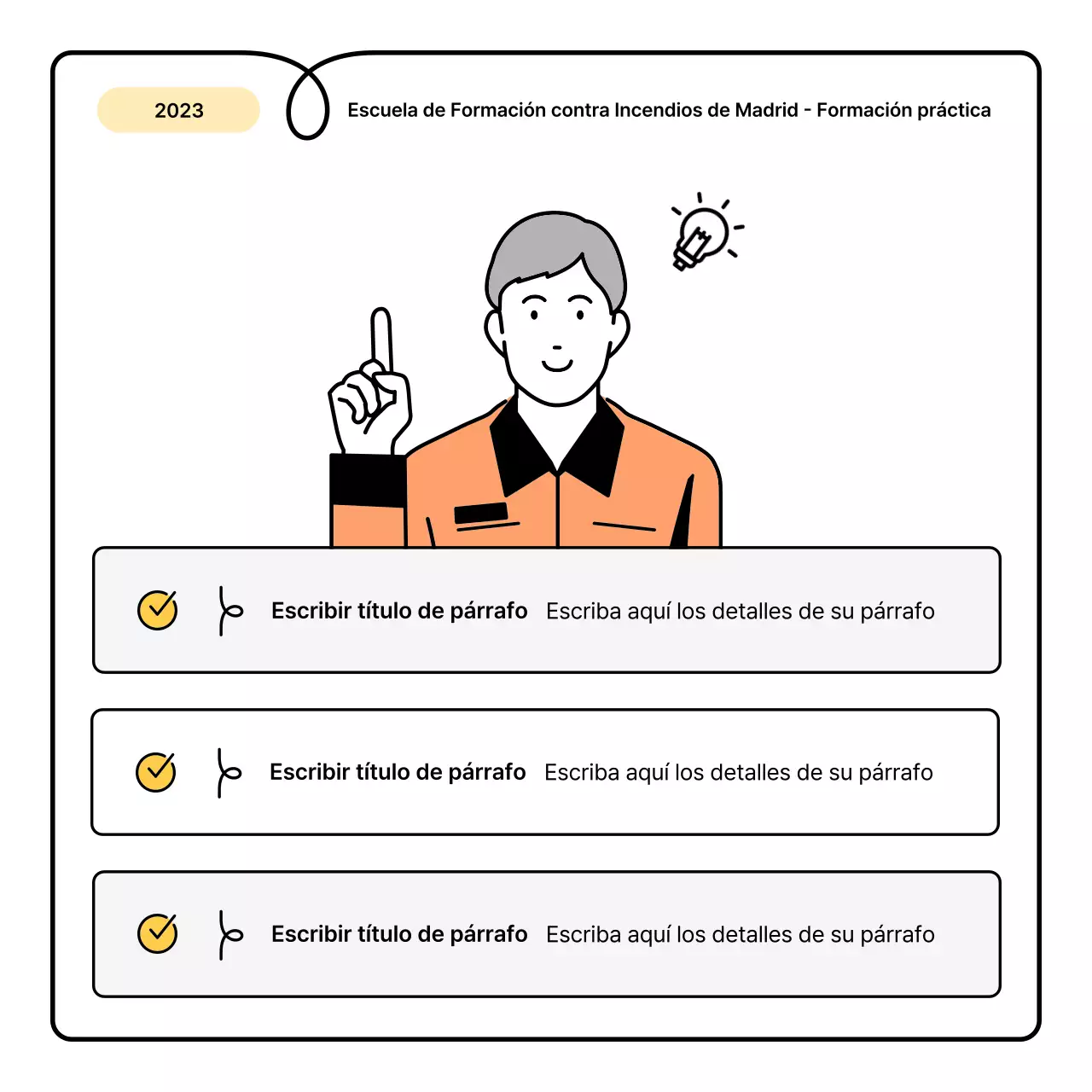 2023

Escuela de Formación contra Incendios de Madrid - Formación práctica

Escribir título de párrafo Escriba aquí los detalles de su párrafo

Escribir título de párrafo Escriba aquí los detalles de su párrafo

Escribir título de párrafo Escriba aquí los detalles de su párrafo