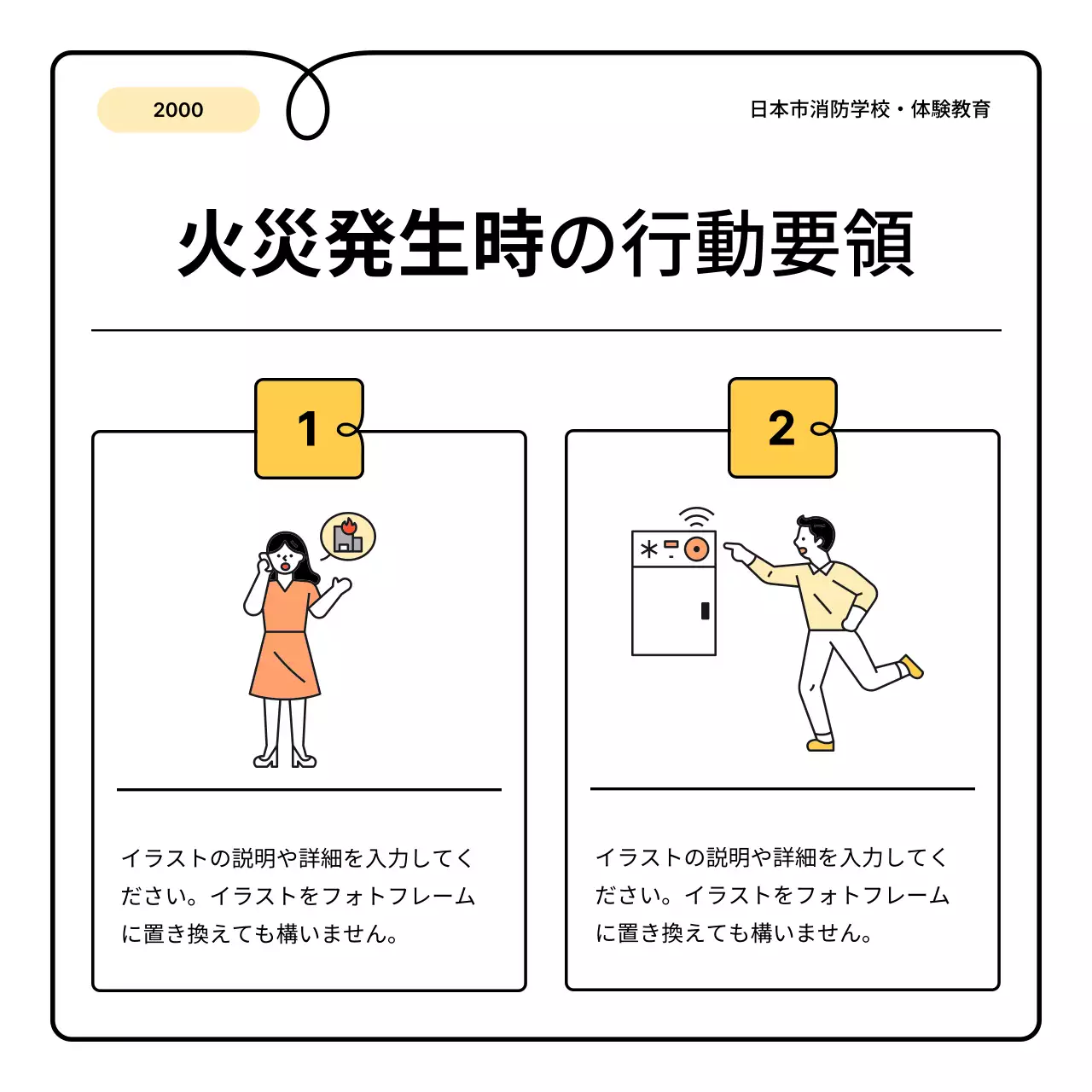 2000

日本市消防学校・体験教育

火災発生時の行動要領

1

イラストの説明や詳細を入力してください。イラストをフォトフレームに置き換えても構いません。

2

イラストの説明や詳細を入力してください。イラストをフォトフレームに置き換えても構いません。