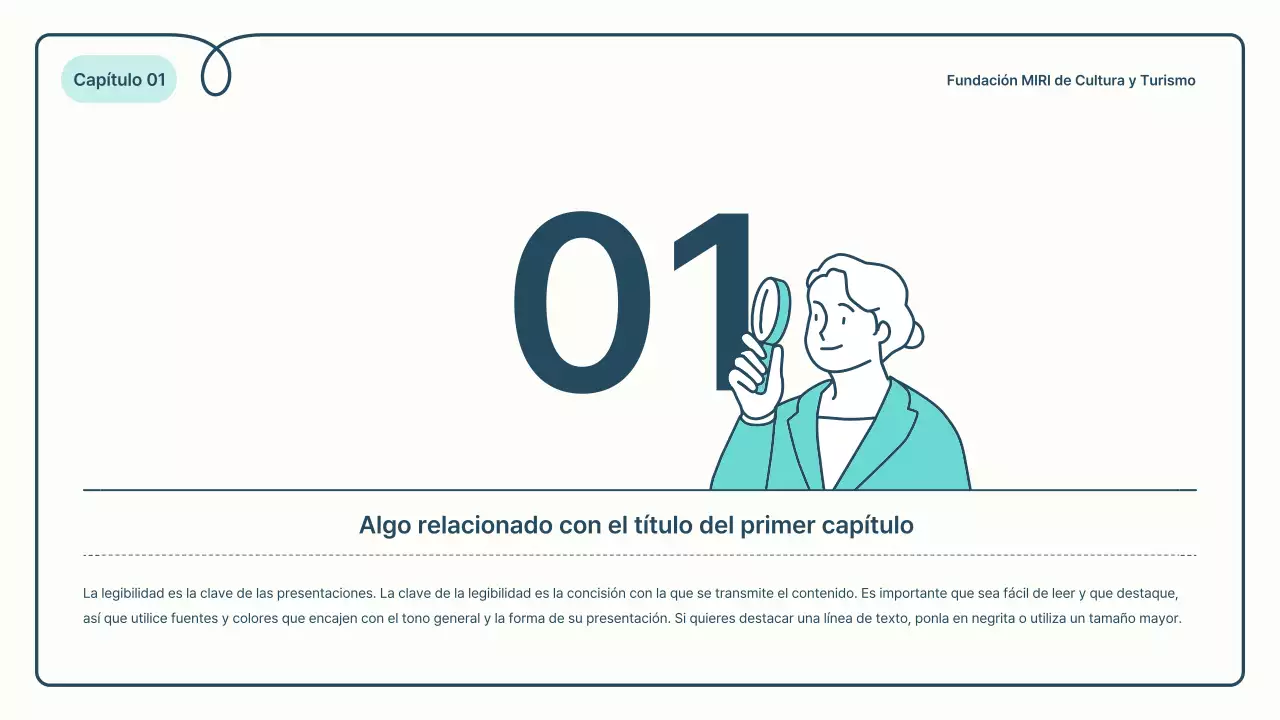 Capítulo 01

Fundación MIRI de Cultura y Turismo

01

Algo relacionado con el título del primer capítulo

La legibilidad es la clave de las presentaciones. La clave de la legibilidad es la concisión con la que se transmite el contenido. Es importante que sea fácil de leer y que destaque, así que utilice fuentes y colores que encajen con el tono general y la forma de su presentación. Si quieres destacar una línea de texto, ponla en negrita o utiliza un tamaño mayor.