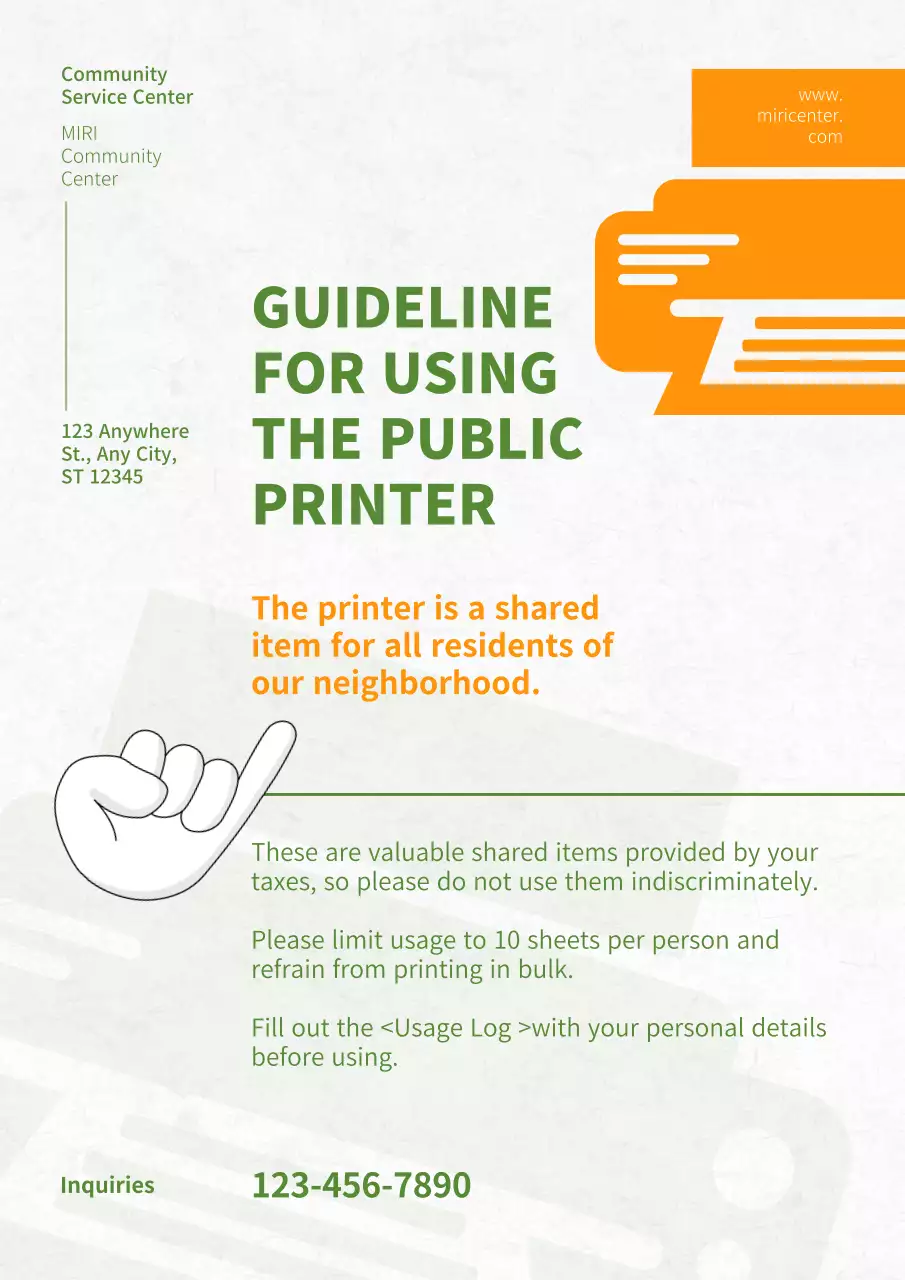 Community Service Center

MIRI Community Center

www.miricenter.com

123 Anywhere St., Any City, ST 12345

GUIDELINE FOR USING THE PUBLIC PRINTER

The printer is a shared item for all residents of our neighborhood.

These are valuable shared items provided by your taxes, so please do not use them indiscriminately.

Please limit usage to 10 sheets per person and refrain from printing in bulk.

Fill out the <Usage Log >with your personal details before using.

Inquiries

123-456-7890