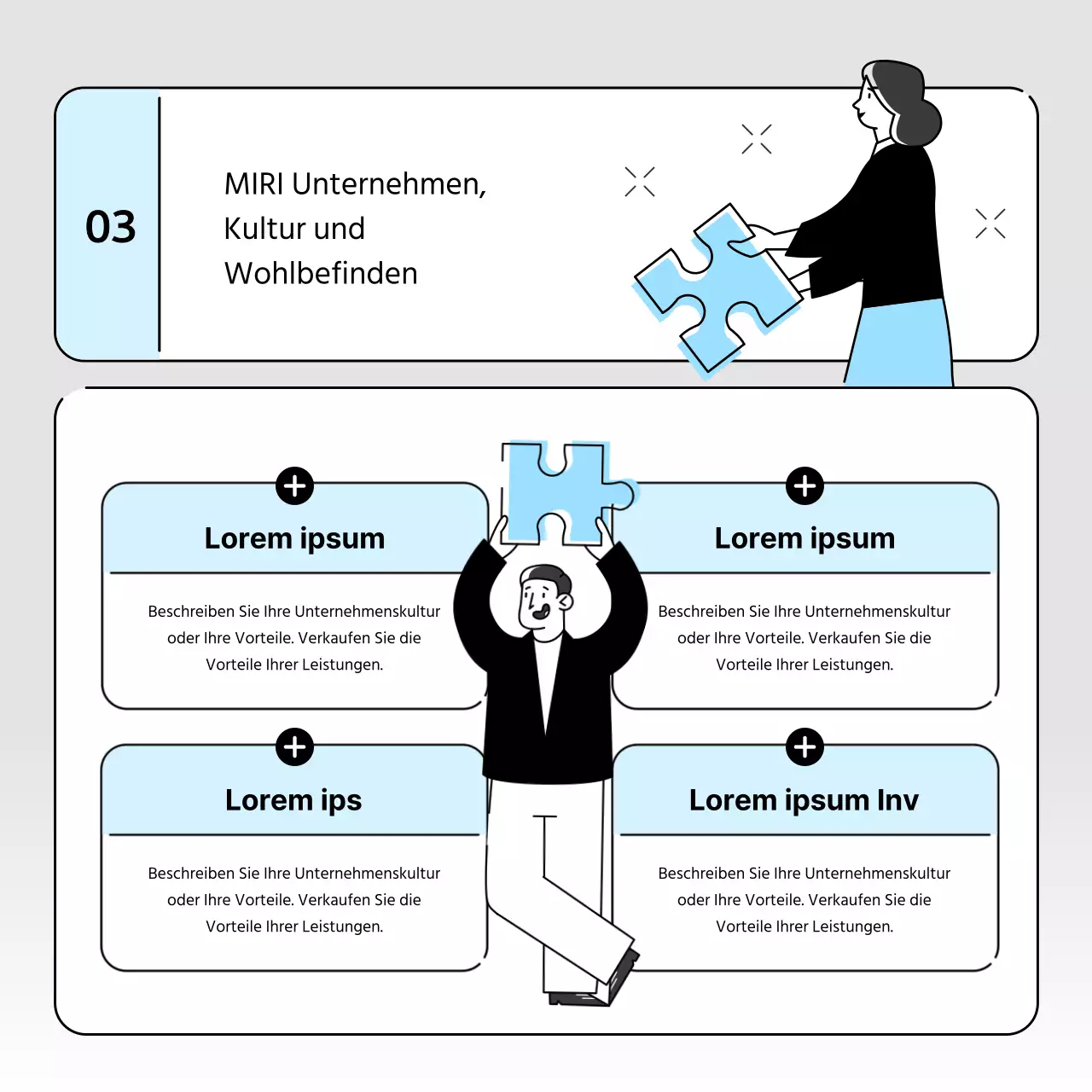 03

MIRI Unternehmen, Kultur und Wohlbefinden

Lorem ipsum

Beschreiben Sie Ihre Unternehmenskultur oder Ihre Vorteile. Verkaufen Sie die Vorteile Ihrer Leistungen.

Lorem ipsum

Beschreiben Sie Ihre Unternehmenskultur oder Ihre Vorteile. Verkaufen Sie die Vorteile Ihrer Leistungen.

Lorem ips

Beschreiben Sie Ihre Unternehmenskultur oder Ihre Vorteile. Verkaufen Sie die Vorteile Ihrer Leistungen.

Lorem ipsum Inv

Beschreiben Sie Ihre Unternehmenskultur oder Ihre Vorteile. Verkaufen Sie die Vorteile Ihrer Leistungen.