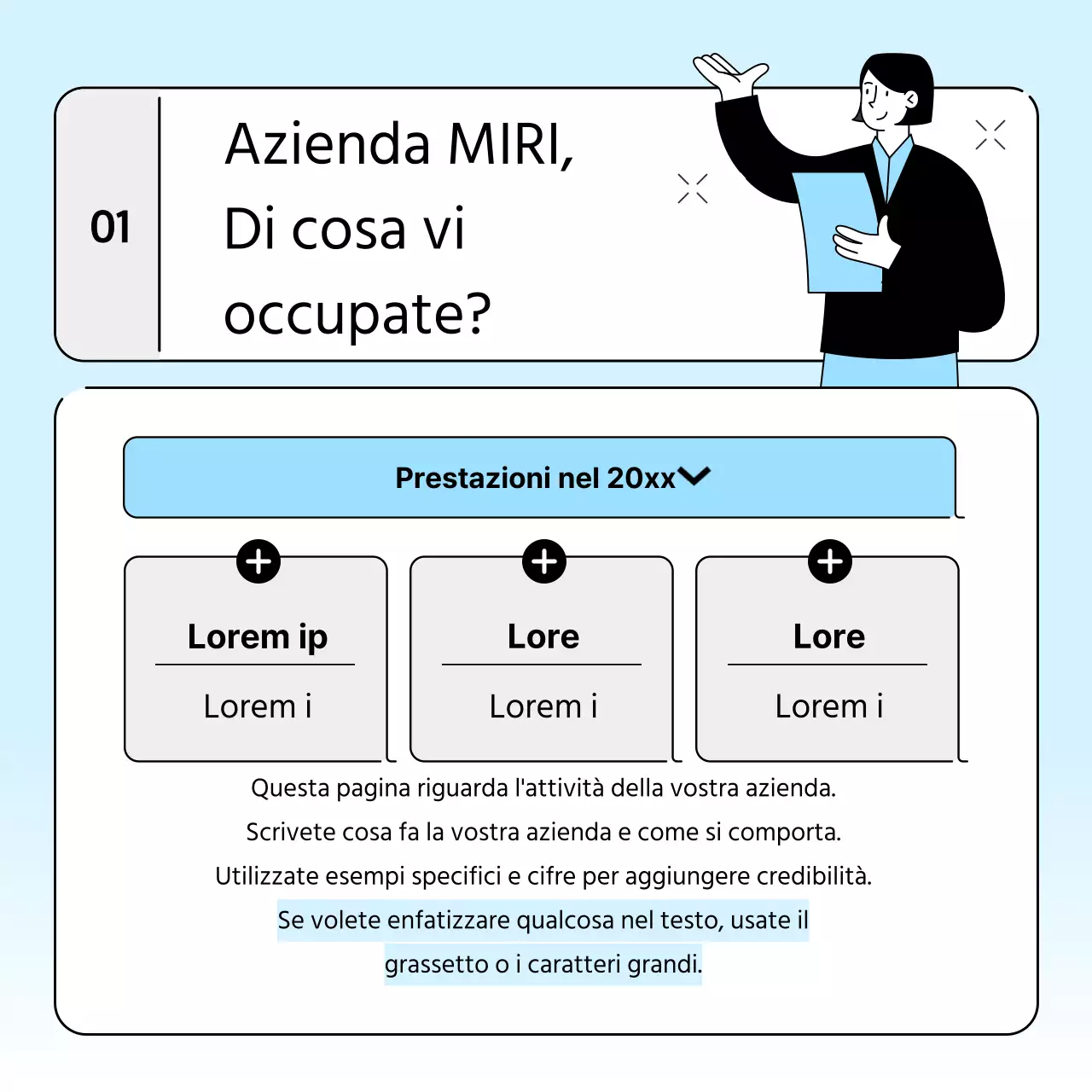 01

Azienda MIRI,
Di cosa vi occupate?

Prestazioni nel 20xx

Lorem ip

Lorem i

Lore

Lorem i

Lore

Lorem i

Questa pagina riguarda l'attività della vostra azienda.
Scrivete cosa fa la vostra azienda e come si comporta.
Utilizzate esempi specifici e cifre per aggiungere credibilità.
Se volete enfatizzare qualcosa nel testo, usate il grassetto o i caratteri grandi.