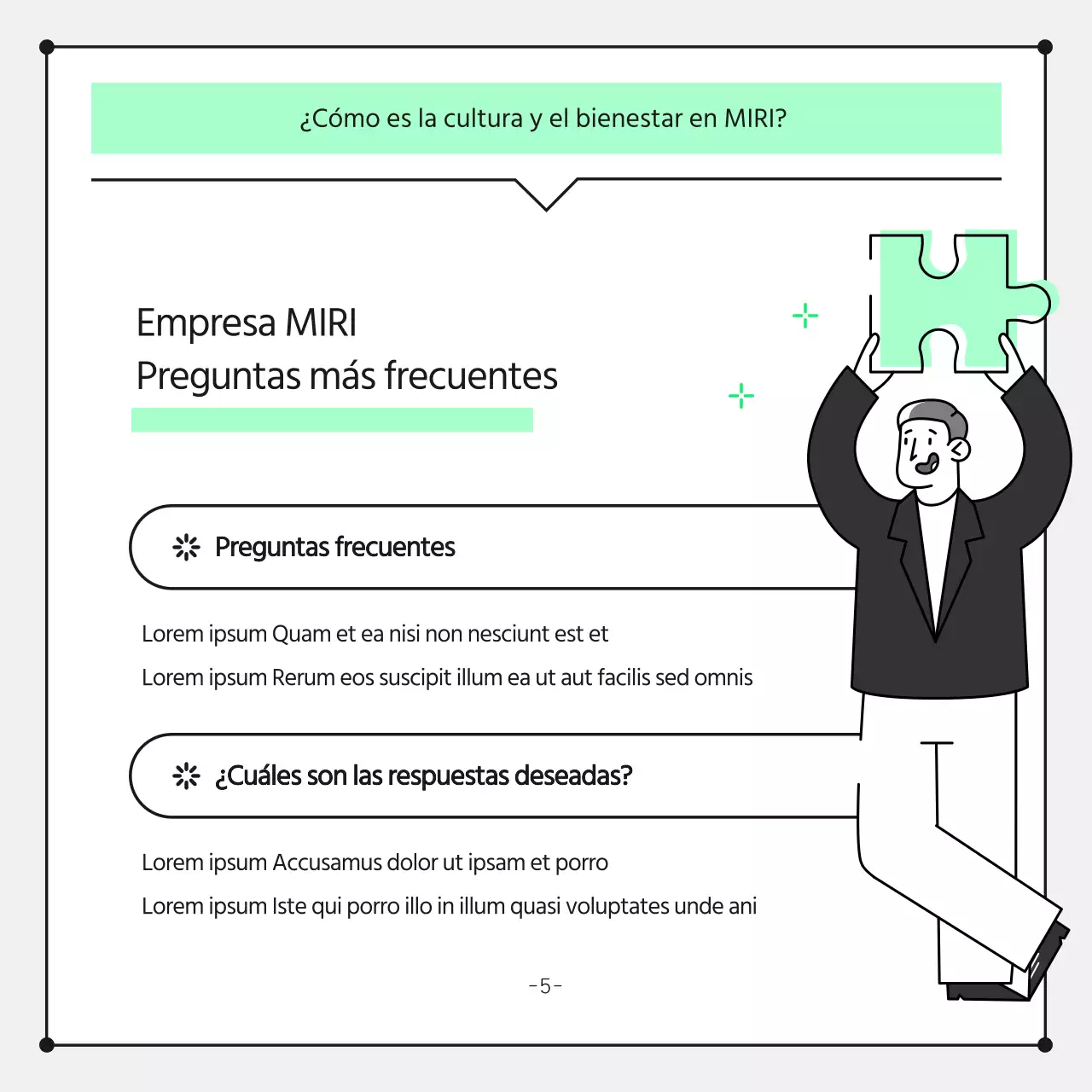 ¿Cómo es la cultura y el bienestar en MIRI?

Empresa MIRI
Preguntas más frecuentes

Preguntas frecuentes

Lorem ipsum Quam et ea nisi non nesciunt est et

Lorem ipsum Rerum eos suscipit illum ea ut aut facilis sed omnis

¿Cuáles son las respuestas deseadas?

Lorem ipsum Accusamus dolor ut ipsam et porro

Lorem ipsum Iste qui porro illo in illum quasi voluptates unde ani

-5-