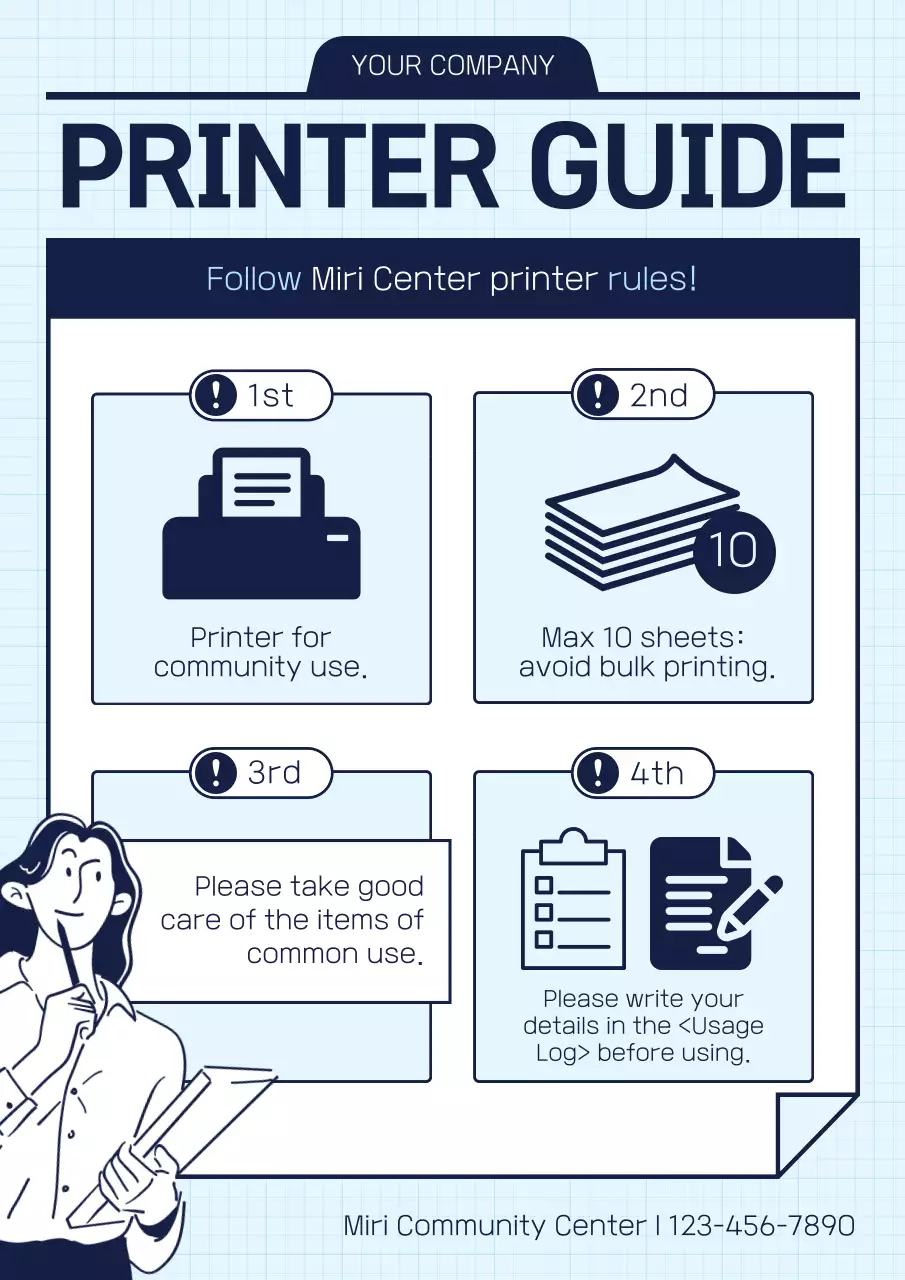 YOUR COMPANY

PRINTER GUIDE

Follow Miri Center printer rules!

1st

Printer for community use.

2nd

10

Max 10 sheets: avoid bulk printing.

3rd

Please take good care of the items of common use.

4th

Please write your details in the <Usage Log> before using.

Miri Community Center | 123-456-7890