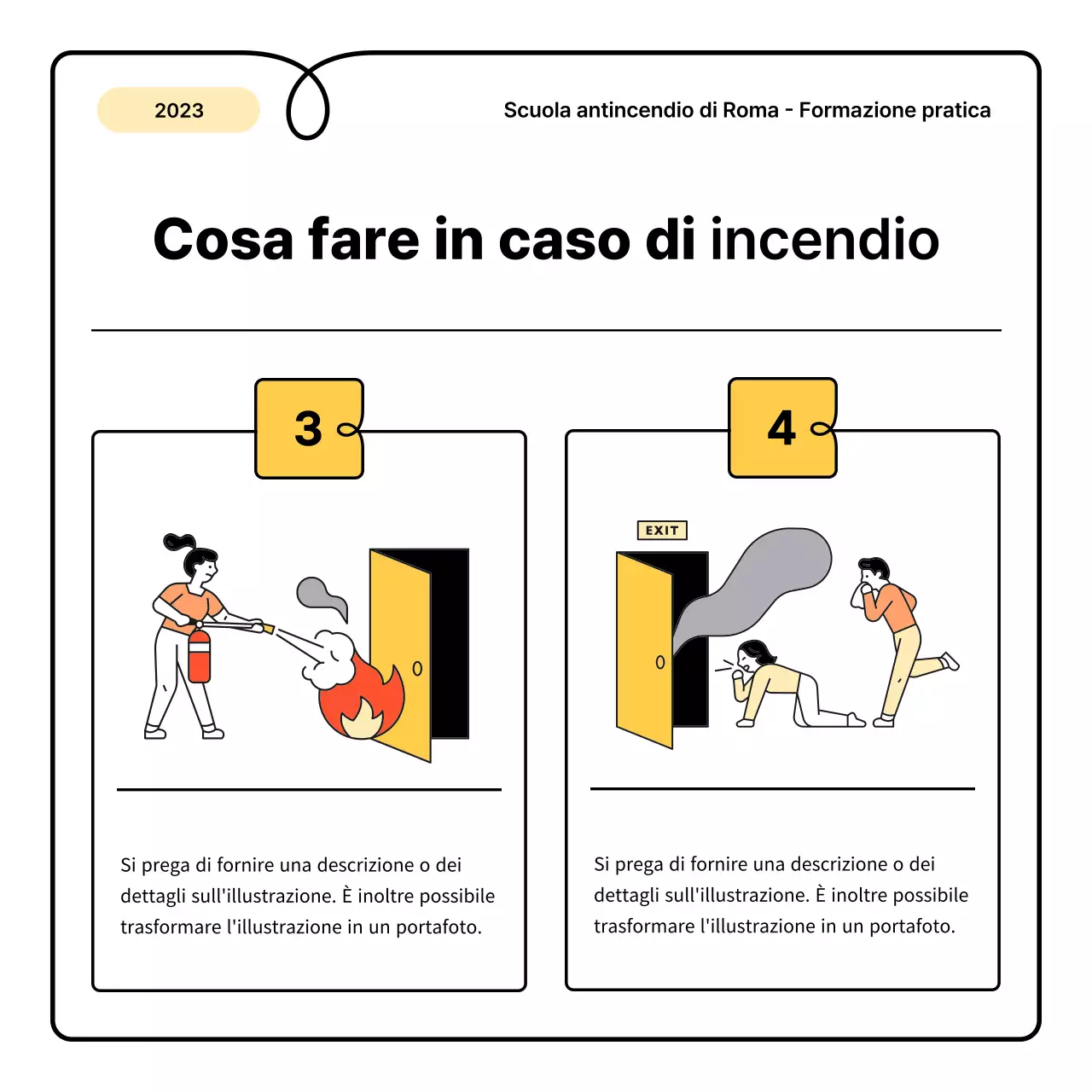 2023

Scuola antincendio di Roma - Formazione pratica

Cosa fare in caso di incendio

3

Si prega di fornire una descrizione o dei dettagli sull'illustrazione. È inoltre possibile trasformare l'illustrazione in un portafoto.

4

EXIT

Si prega di fornire una descrizione o dei dettagli sull'illustrazione. È inoltre possibile trasformare l'illustrazione in un portafoto.