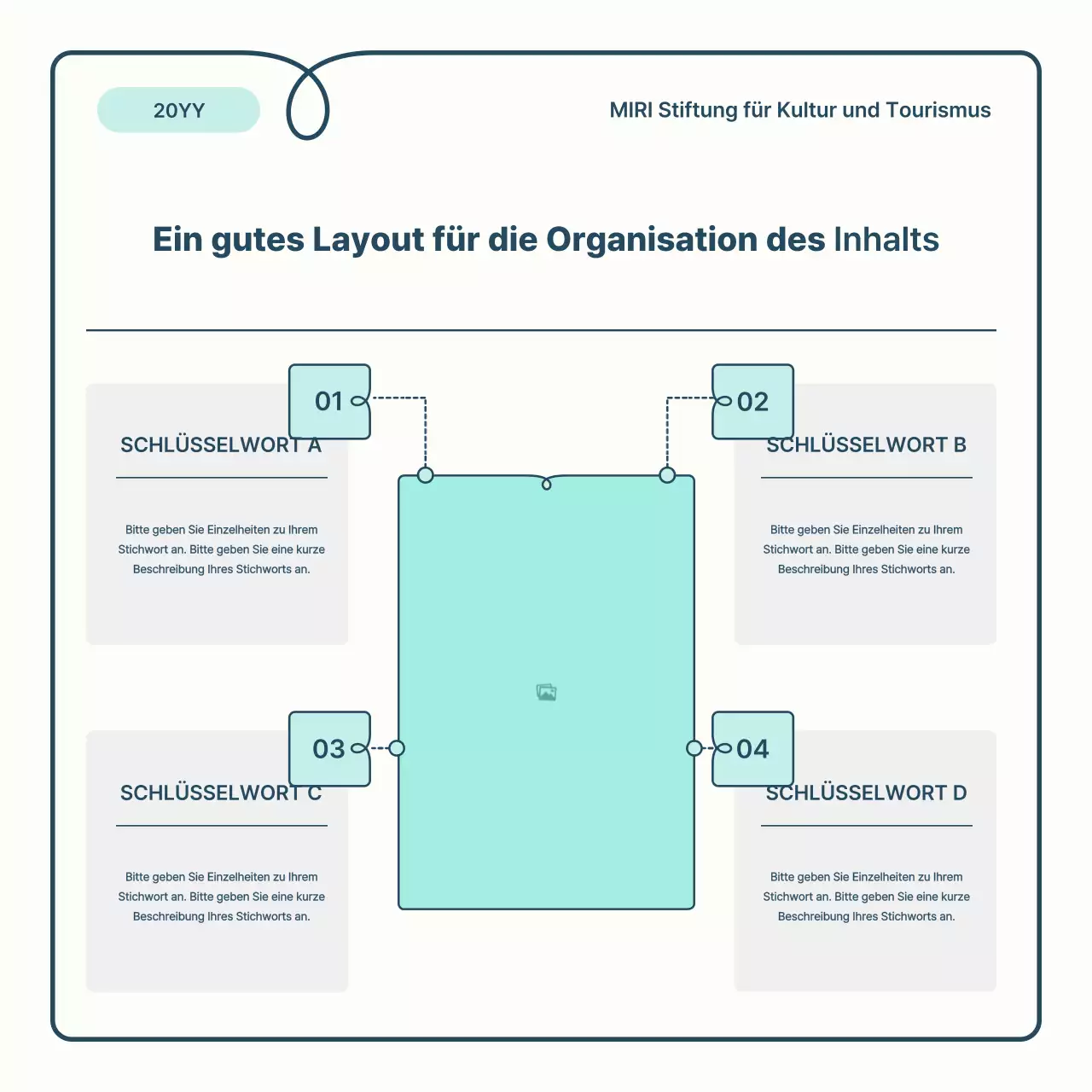 20YY

MIRI Stiftung für Kultur und Tourismus

Ein gutes Layout für die Organisation des Inhalts

01

SCHLÜSSELWORT A

Bitte geben Sie Einzelheiten zu Ihrem Stichwort an. Bitte geben Sie eine kurze Beschreibung Ihres Stichworts an.

02

SCHLÜSSELWORT B

Bitte geben Sie Einzelheiten zu Ihrem Stichwort an. Bitte geben Sie eine kurze Beschreibung Ihres Stichworts an.

03

SCHLÜSSELWORT C

Bitte geben Sie Einzelheiten zu Ihrem Stichwort an. Bitte geben Sie eine kurze Beschreibung Ihres Stichworts an.

04

SCHLÜSSELWORT D

Bitte geben Sie Einzelheiten zu Ihrem Stichwort an. Bitte geben Sie eine kurze Beschreibung Ihres Stichworts an.