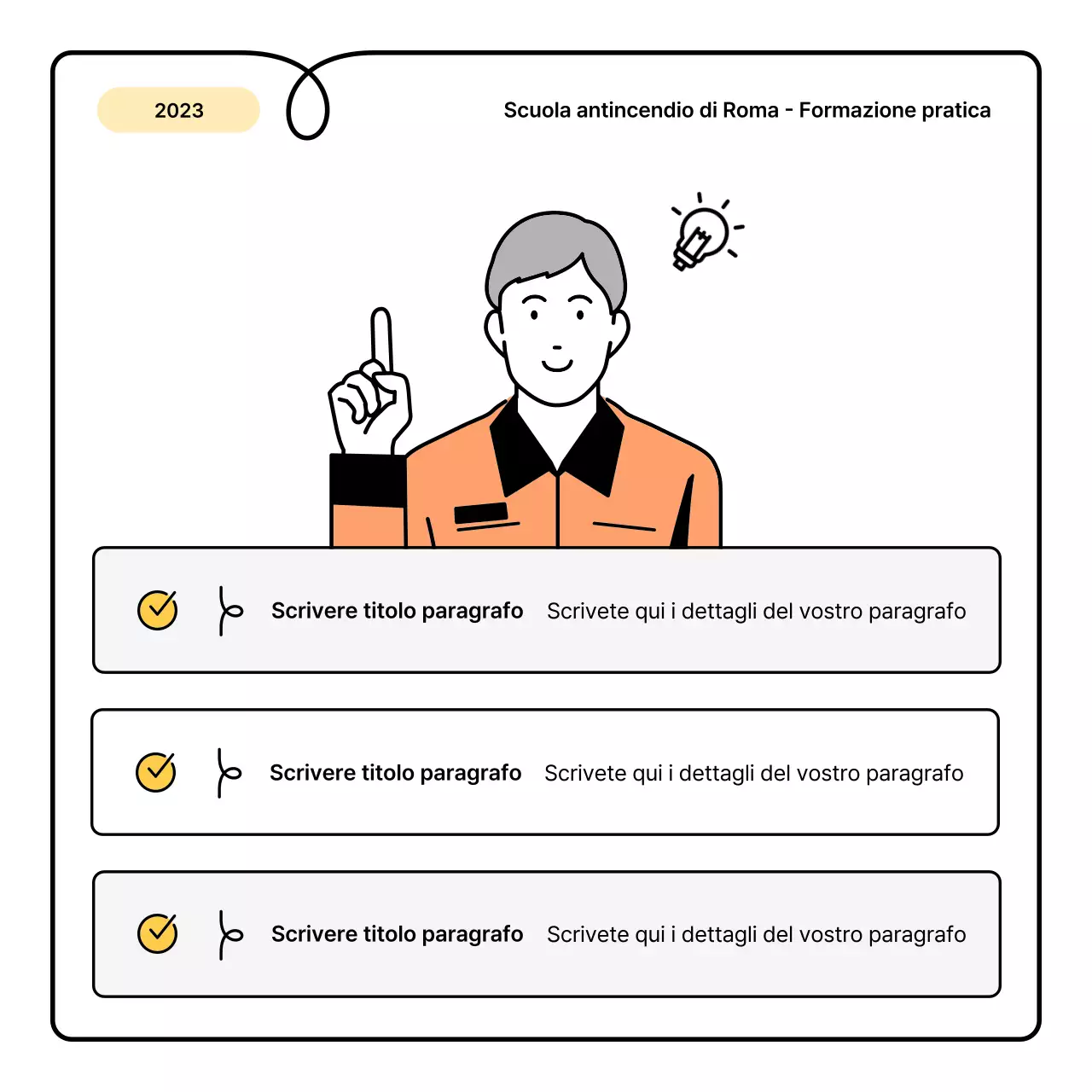 2023

Scuola antincendio di Roma - Formazione pratica

Scrivere titolo paragrafo Scrivete qui i dettagli del vostro paragrafo

Scrivere titolo paragrafo Scrivete qui i dettagli del vostro paragrafo

Scrivere titolo paragrafo Scrivete qui i dettagli del vostro paragrafo