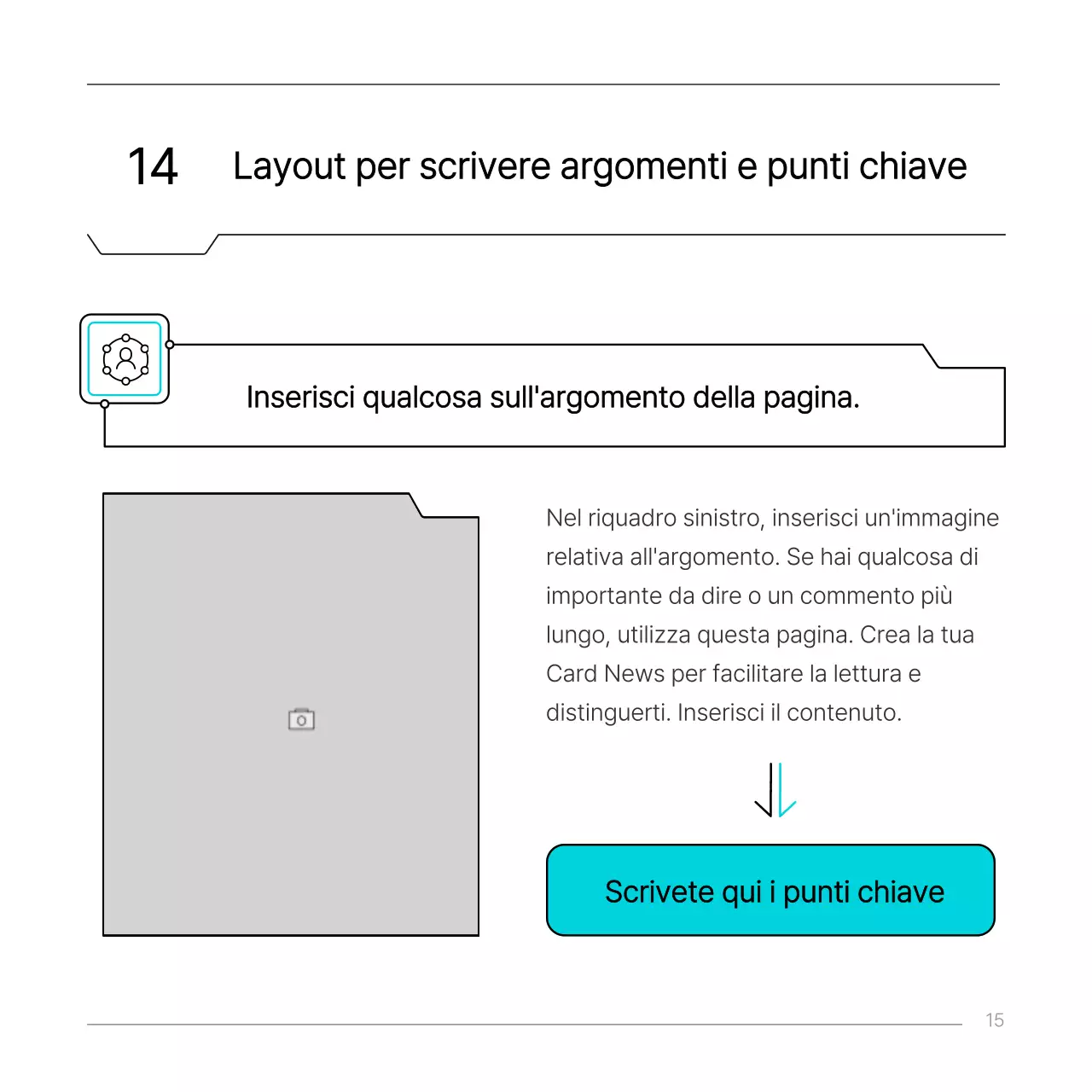 14 Layout per scrivere argomenti e punti chiave

Inserisci qualcosa sull'argomento della pagina.

Nel riquadro sinistro, inserisci un'immagine relativa all'argomento. Se hai qualcosa di importante da dire o un commento più lungo, utilizza questa pagina. Crea la tua Card News per facilitare la lettura e distinguerti. Inserisci il contenuto.

Scrivete qui i punti chiave

15