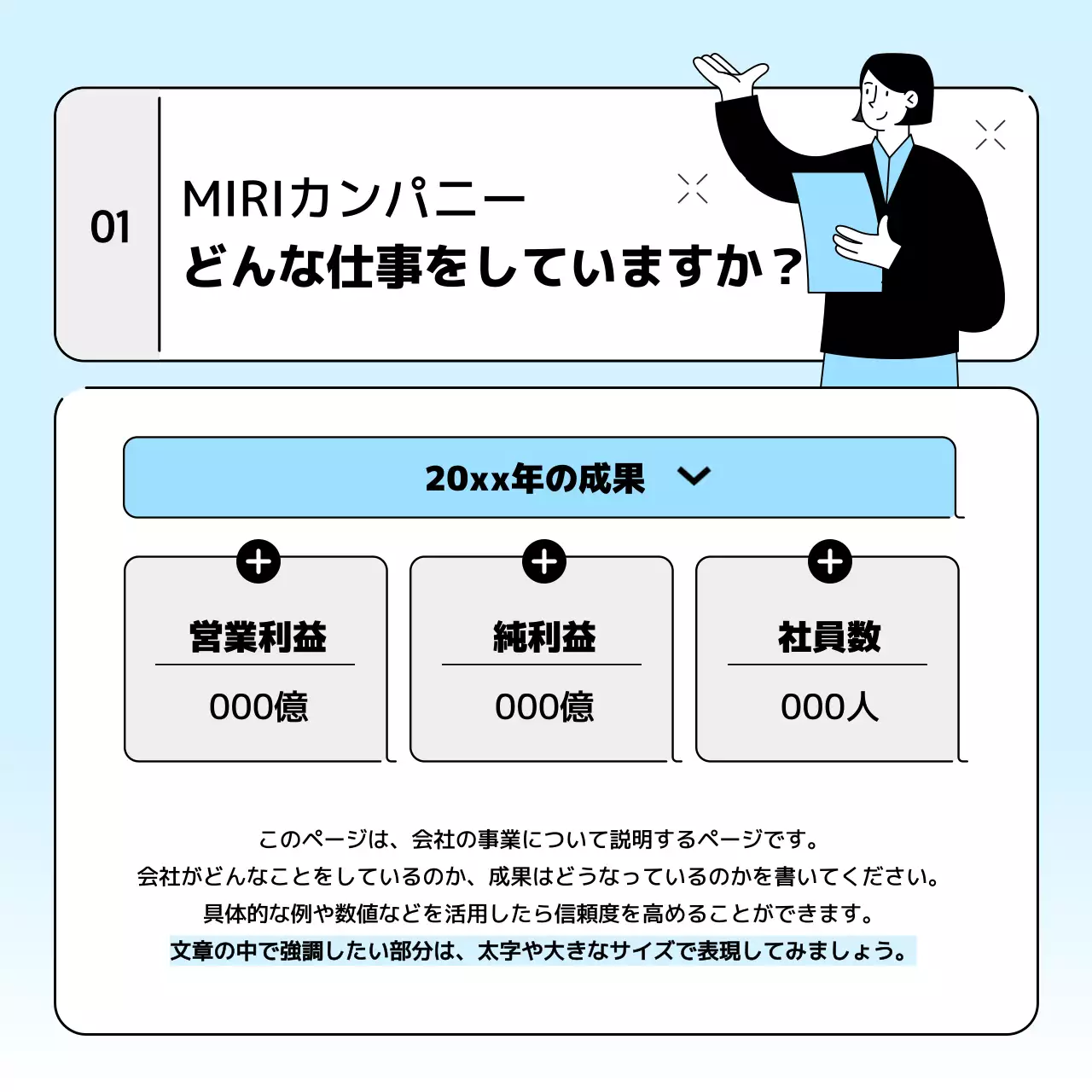 01

MIRIカンパニー
どんな仕事をしていますか？

20xx年の成果

営業利益
000億

純利益
000億

社員数
000人

このページは、会社の事業について説明するページです。
会社がどんなことをしているのか、成果はどうなっているのかを書いてください。
具体的な例や数値などを活用したら信頼度を高めることができます。
文章の中で強調したい部分は、太字や大きなサイズで表現してみましょう。